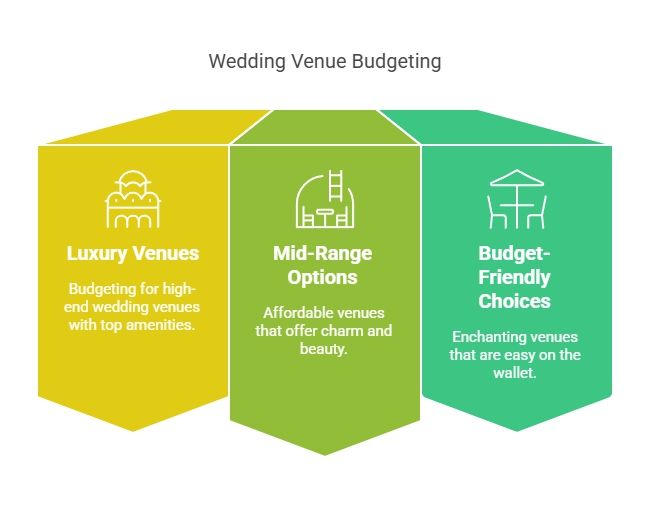 Wedding Venue Budgeting

Luxury Venues

Budgeting for high-end wedding venues with top amenities.

Mid-Range Options

Affordable venues that offer charm and beauty.

Budget-Friendly Choices

Enchanting venues that are easy on the wallet.