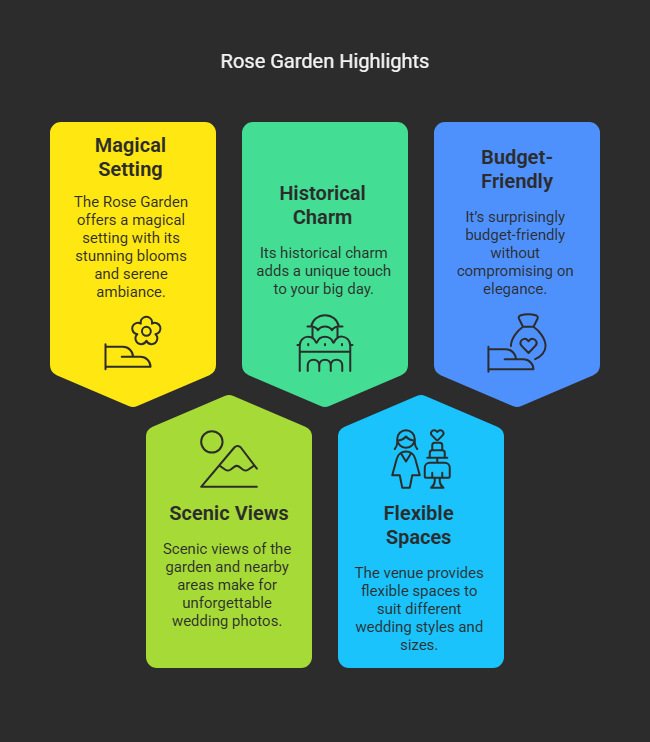 Rose Garden Highlights

Magical Setting

The Rose Garden offers a magical setting with its stunning blooms and serene ambiance.

Historical Charm

Its historical charm adds a unique touch to your big day.

Budget-Friendly

It's surprisingly budget-friendly without compromising on elegance.

Scenic Views

Scenic views of the garden and nearby areas make for unforgettable wedding photos.

Flexible Spaces

The venue provides flexible spaces to suit different wedding styles and sizes.