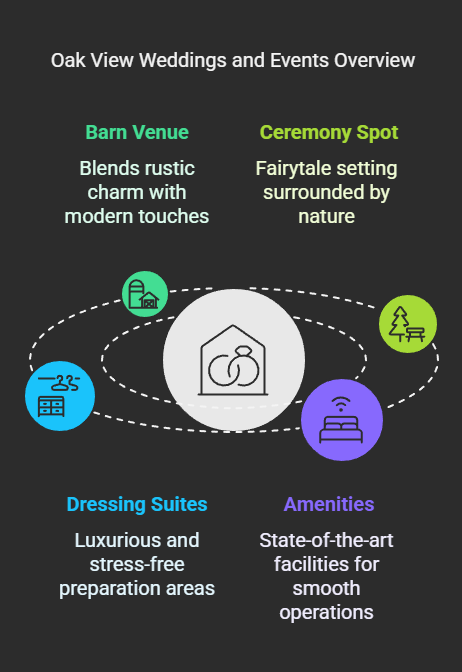 Oak View Weddings and Events Overview

Barn Venue

Blends rustic charm with modern touches

Ceremony Spot

Fairytale setting surrounded by nature

Dressing Suites

Luxurious and stress-free preparation areas

Amenities

State-of-the-art facilities for smooth operations