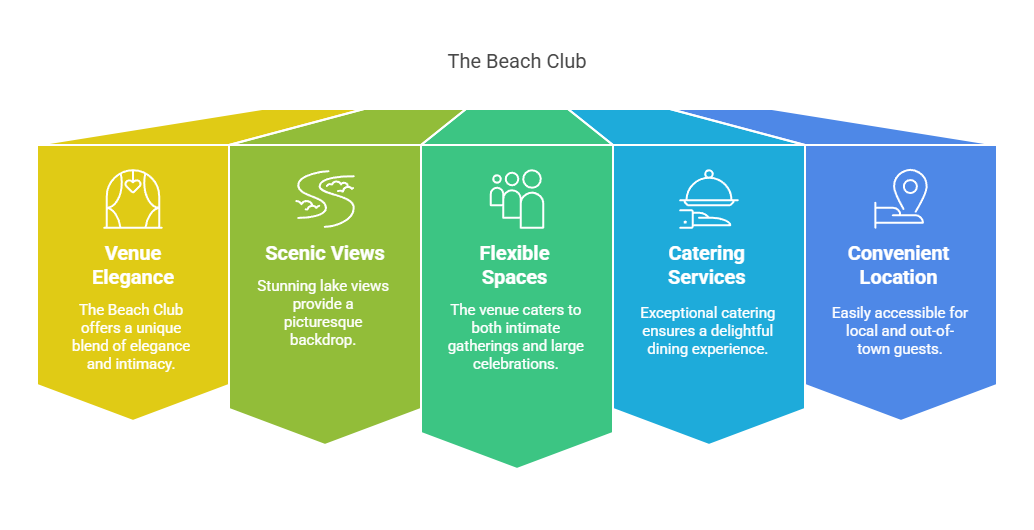 The Beach Club

Venue Elegance

The Beach Club offers a unique blend of elegance and intimacy.

Scenic Views

Stunning lake views provide a picturesque backdrop.

Flexible Spaces

The venue caters to both intimate gatherings and large celebrations.

Catering Services

Exceptional catering ensures a delightful dining experience.

Convenient Location

Easily accessible for local and out-of-town guests.