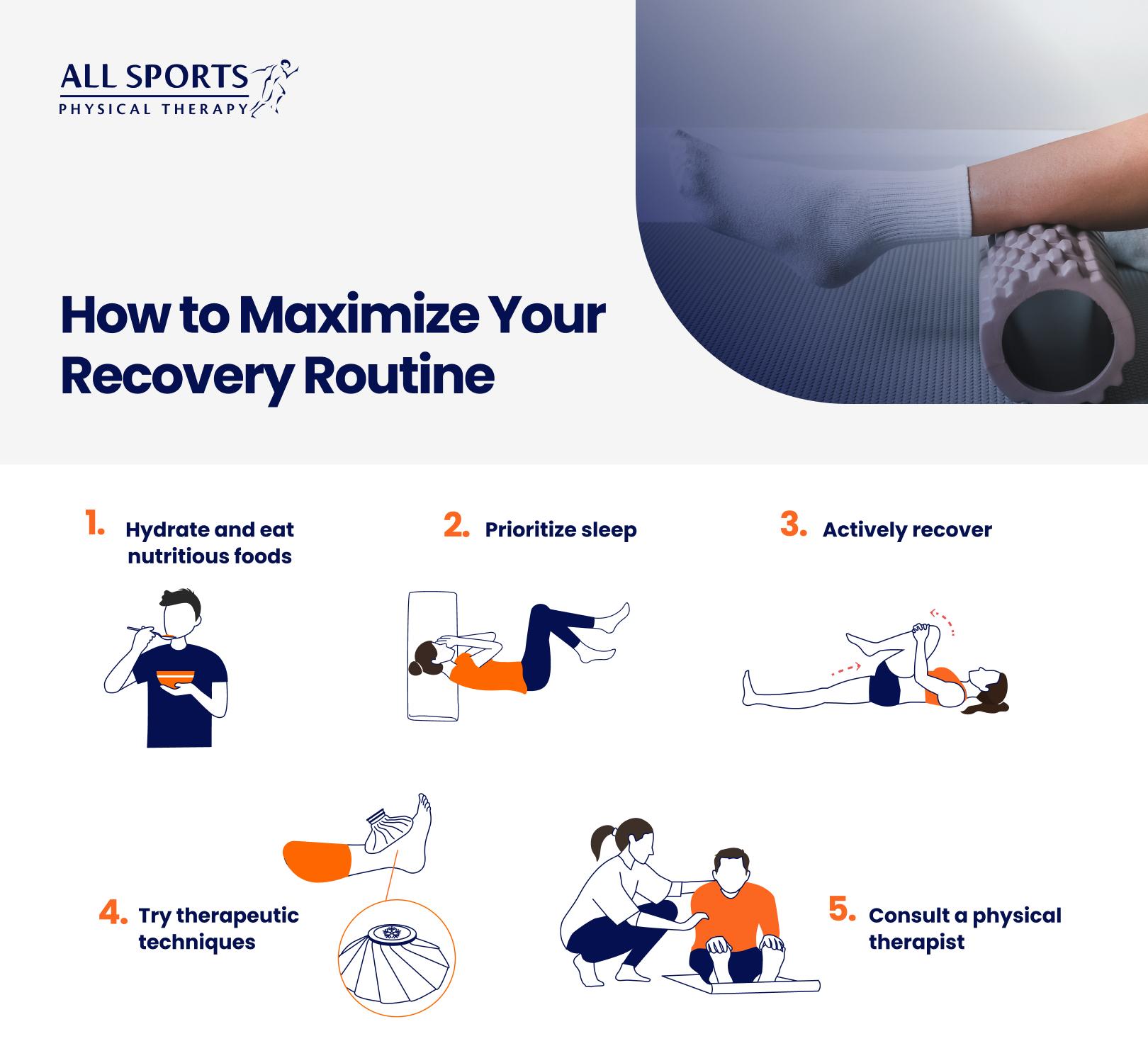 ALL SPORTS
PHYSICAL THERAPY

How to Maximize Your Recovery Routine

1. Hydrate and eat nutritious foods

2. Prioritize sleep

3. Actively recover

4. Try therapeutic techniques

5. Consult a physical therapist