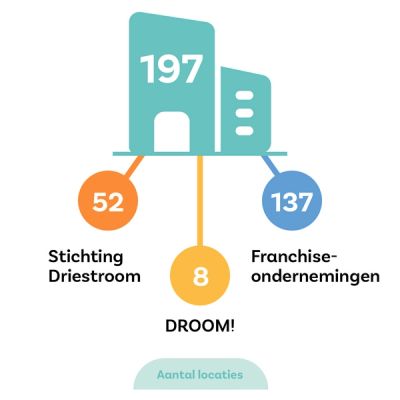 197

52

Stichting Driestroom

8

DROOM!

137

Franchise-ondernemingen

Aantal locaties