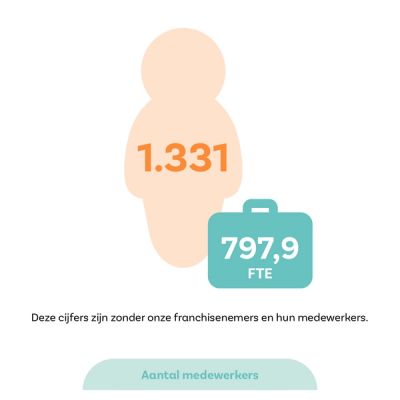 1.331

797,9
FTE

Deze cijfers zijn zonder onze franchisenemers en hun medewerkers.

Aantal medewerkers