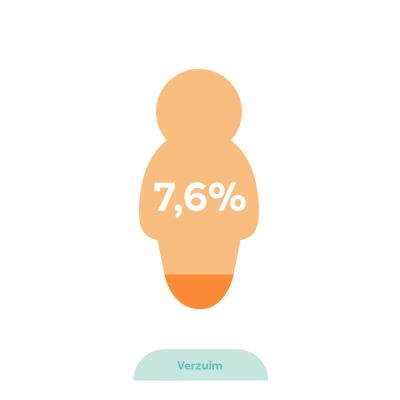 7,6%

Verzuim