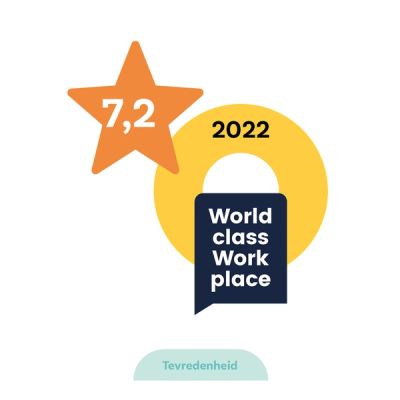 7,2

2022

World class Work place

Tevredenheid