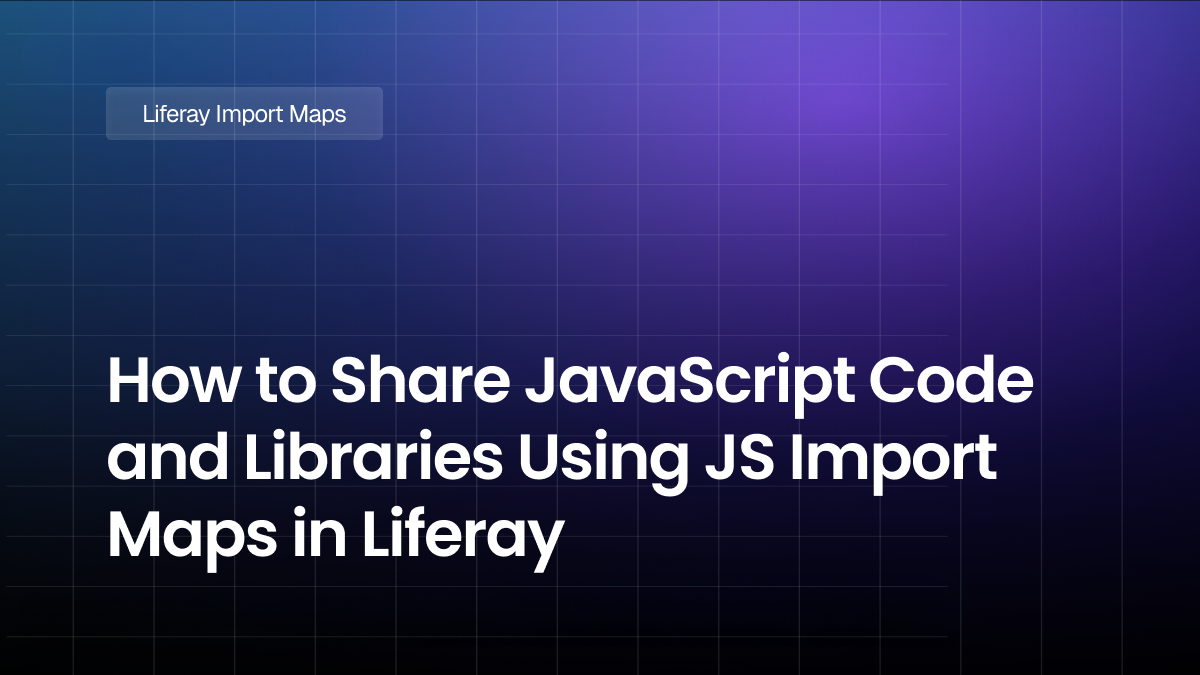 Liferay Import Maps

How to Share JavaScript Code and Libraries Using JS Import Maps in Liferay