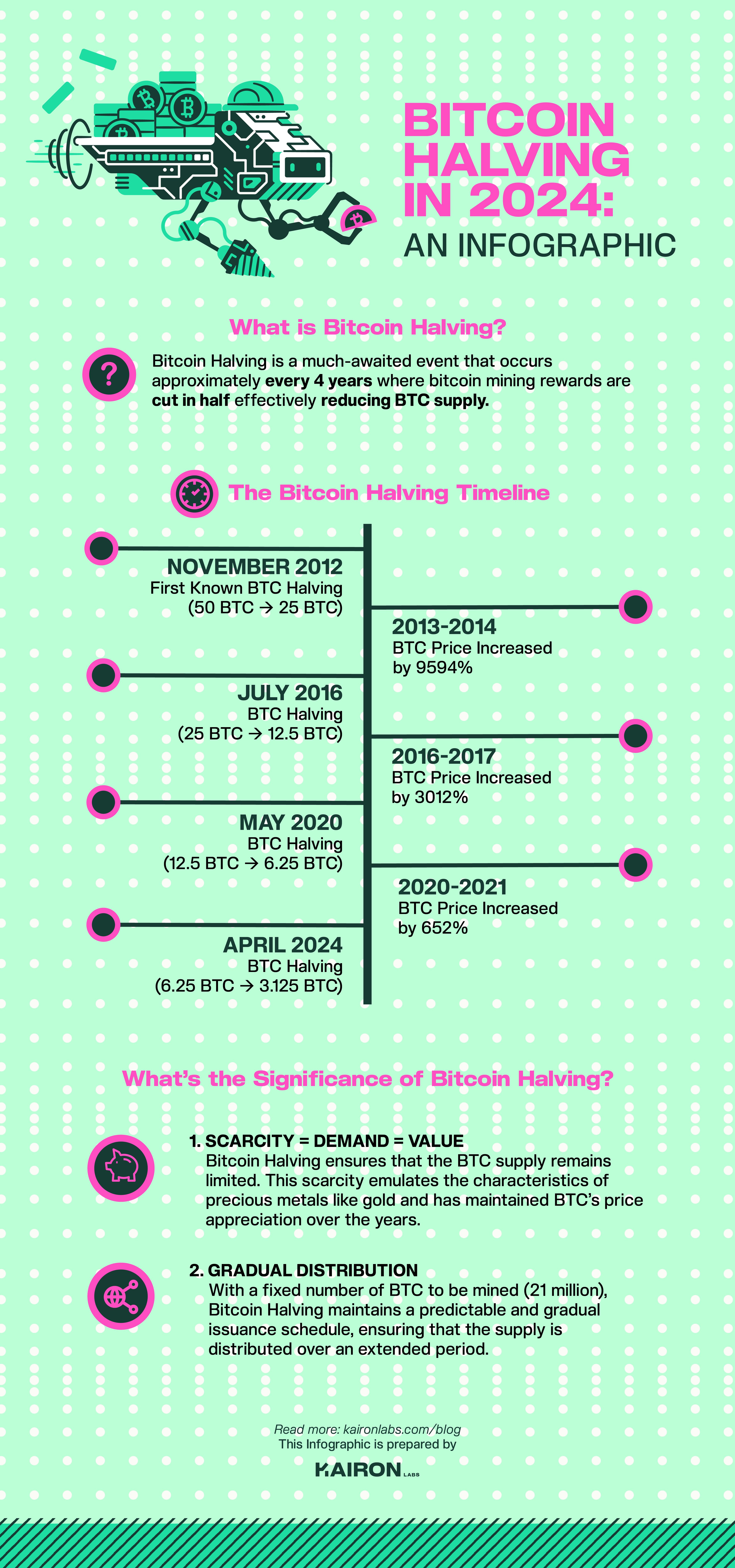 BITCOIN HALVING IN 2024:
AN INFOGRAPHIC

What is Bitcoin Halving?

Bitcoin Halving is a much-awaited event that occurs approximately every 4 years where bitcoin mining rewards are cut in half effectively reducing BTC supply.

The Bitcoin Halving Timeline

NOVEMBER 2012
First Known BTC Halving
(50 BTC → 25 BTC)

2013-2014
BTC Price Increased by 9594%

JULY 2016
BTC Halving
(25 BTC → 12.5 BTC)

2016-2017
BTC Price Increased by 3012%

MAY 2020
BTC Halving
(12.5 BTC → 6.25 BTC)

2020-2021
BTC Price Increased by 652%

APRIL 2024
BTC Halving
(6.25 BTC → 3.125 BTC)

What's the Significance of Bitcoin Halving?

1. SCARCITY = DEMAND = VALUE
Bitcoin Halving ensures that the BTC supply remains limited. This scarcity emulates the characteristics of precious metals like gold and has maintained BTC's price appreciation over the years.

2. GRADUAL DISTRIBUTION
With a fixed number of BTC to be mined (21 million), Bitcoin Halving maintains a predictable and gradual issuance schedule, ensuring that the supply is distributed over an extended period.

Read more: kaironlabs.com/blog
This Infographic is prepared by
KAIRON LABS