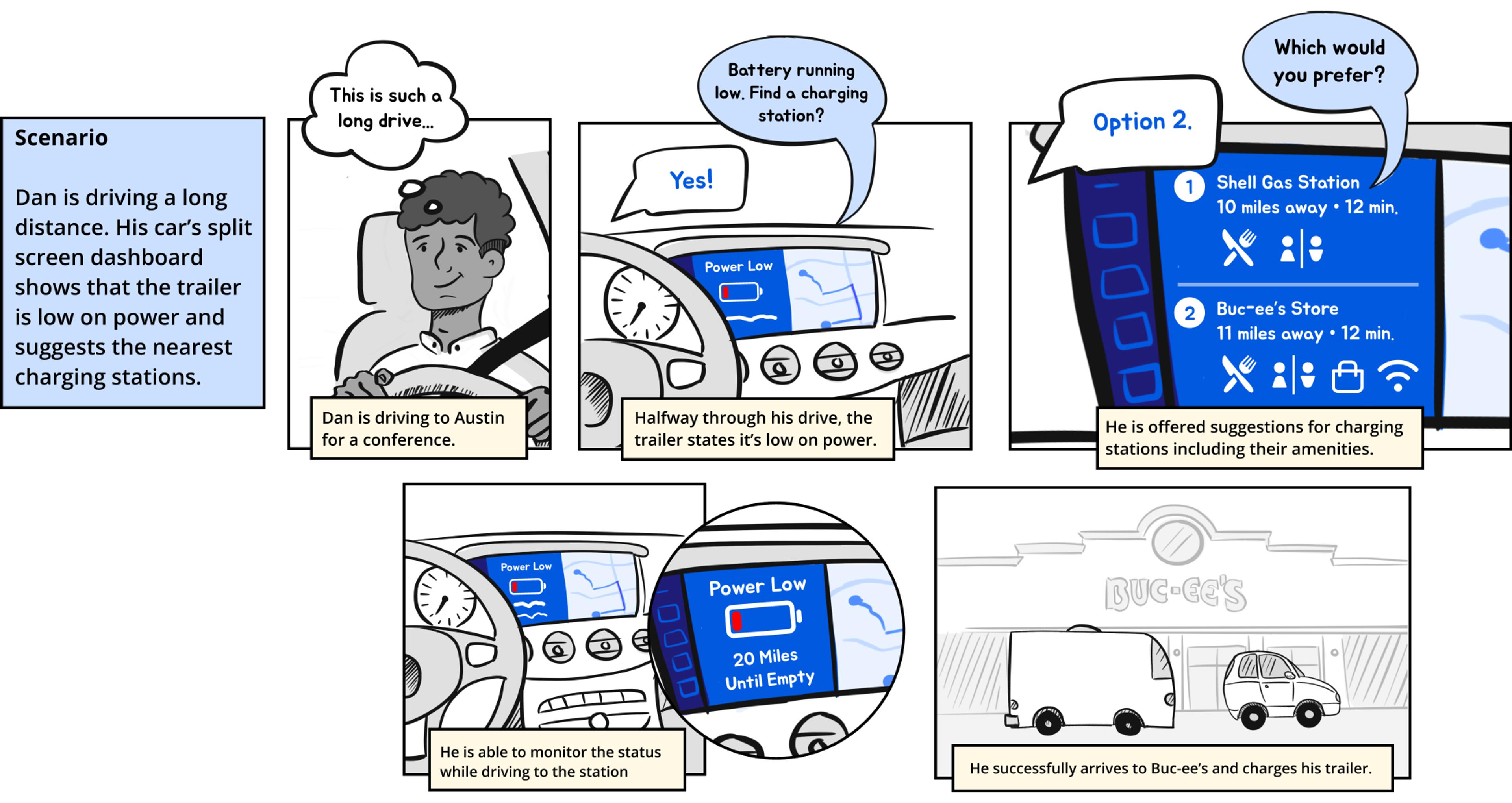 Scenario

Dan is driving a long distance. His car's split screen dashboard shows that the trailer is low on power and suggests the nearest charging stations.

This is such a long drive...

Dan is driving to Austin for a conference.

Battery running low. Find a charging station?

Yes!

Power Low

Halfway through his drive, the trailer states it's low on power.

Which would you prefer?

Option 2.

1 Shell Gas Station
10 miles away • 12 min.

2 Buc-ee's Store
11 miles away • 12 min.

He is offered suggestions for charging stations including their amenities.

Power Low

Power Low

20 Miles Until Empty

He is able to monitor the status while driving to the station

BUC-EE'S

He successfully arrives to Buc-ee's and charges his trailer.