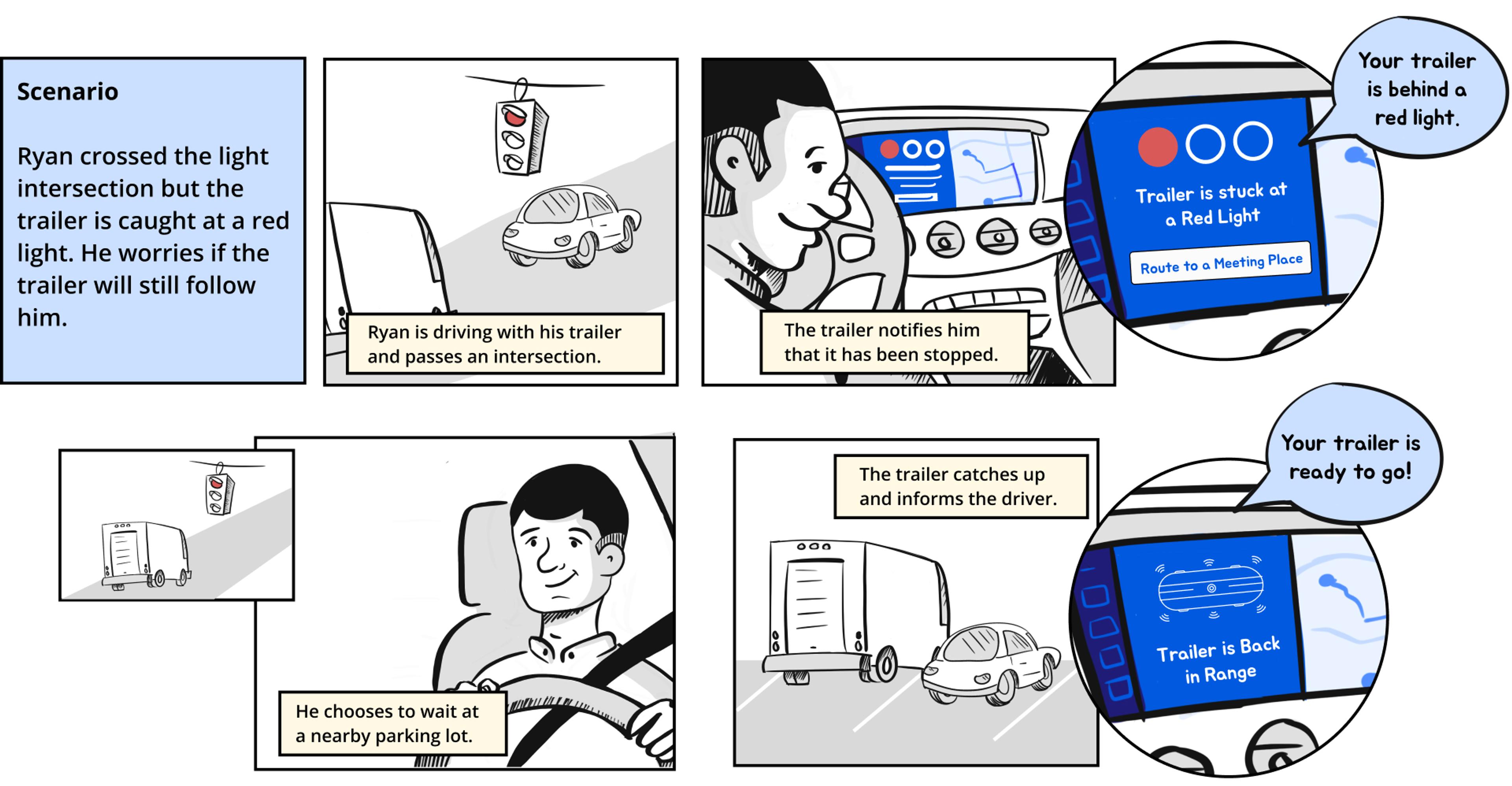 Scenario

Ryan crossed the light intersection but the trailer is caught at a red light. He worries if the trailer will still follow him.

Ryan is driving with his trailer and passes an intersection.

The trailer notifies him that it has been stopped.

Trailer is stuck at a Red Light

Route to a Meeting Place

Your trailer is behind a red light.

He chooses to wait at a nearby parking lot.

The trailer catches up and informs the driver.

Trailer is Back in Range

Your trailer is ready to go!