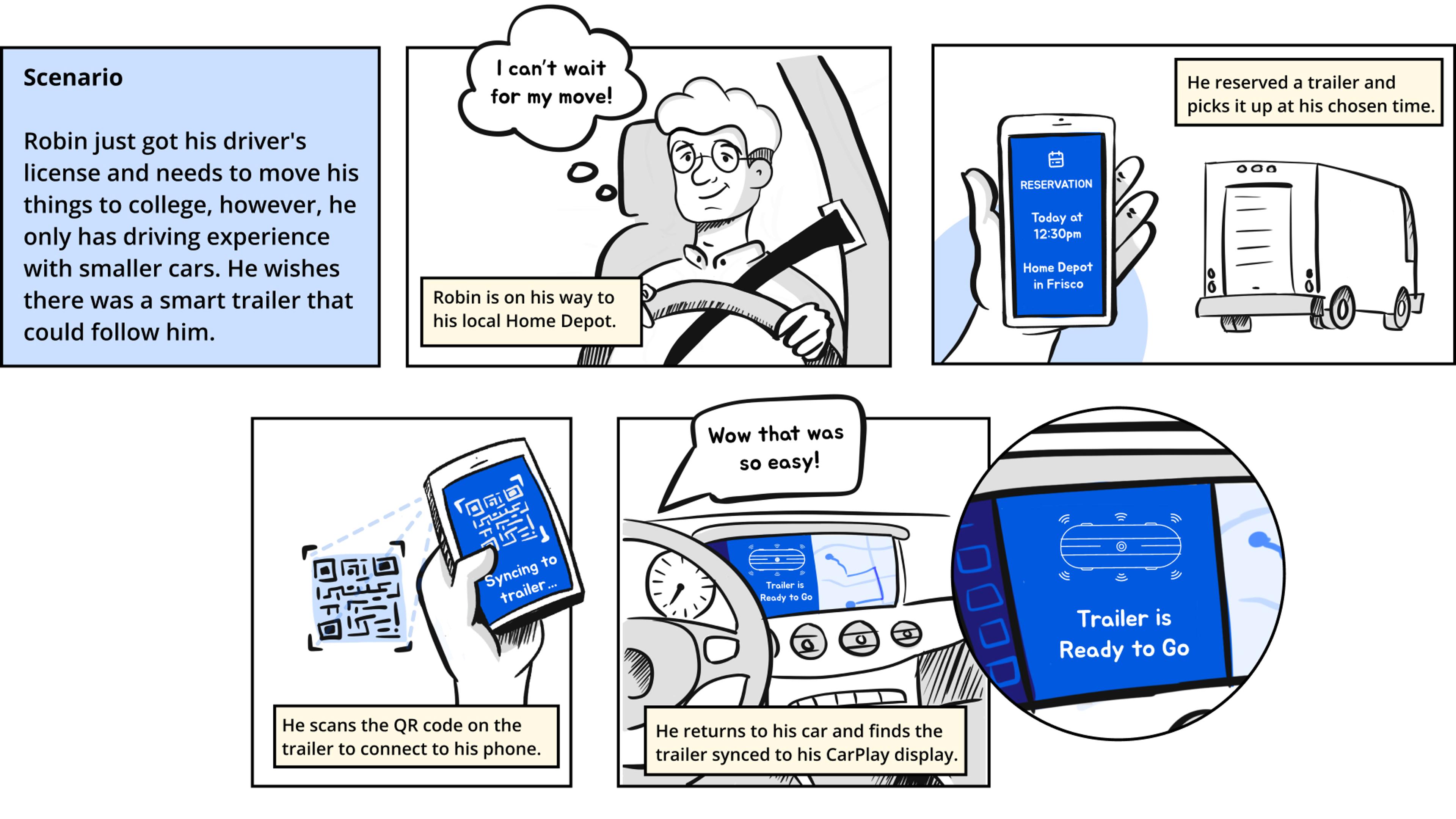 Scenario

Robin just got his driver's license and needs to move his things to college, however, he only has driving experience with smaller cars. He wishes there was a smart trailer that could follow him.

I can't wait for my move!

Robin is on his way to his local Home Depot.

He reserved a trailer and picks it up at his chosen time.

RESERVATION

Today at 12:30pm

Home Depot in Frisco

Syncing to trailer...

He scans the QR code on the trailer to connect to his phone.

Wow that was so easy!

Trailer is Ready to Go

He returns to his car and finds the trailer synced to his CarPlay display.

Trailer is Ready to Go