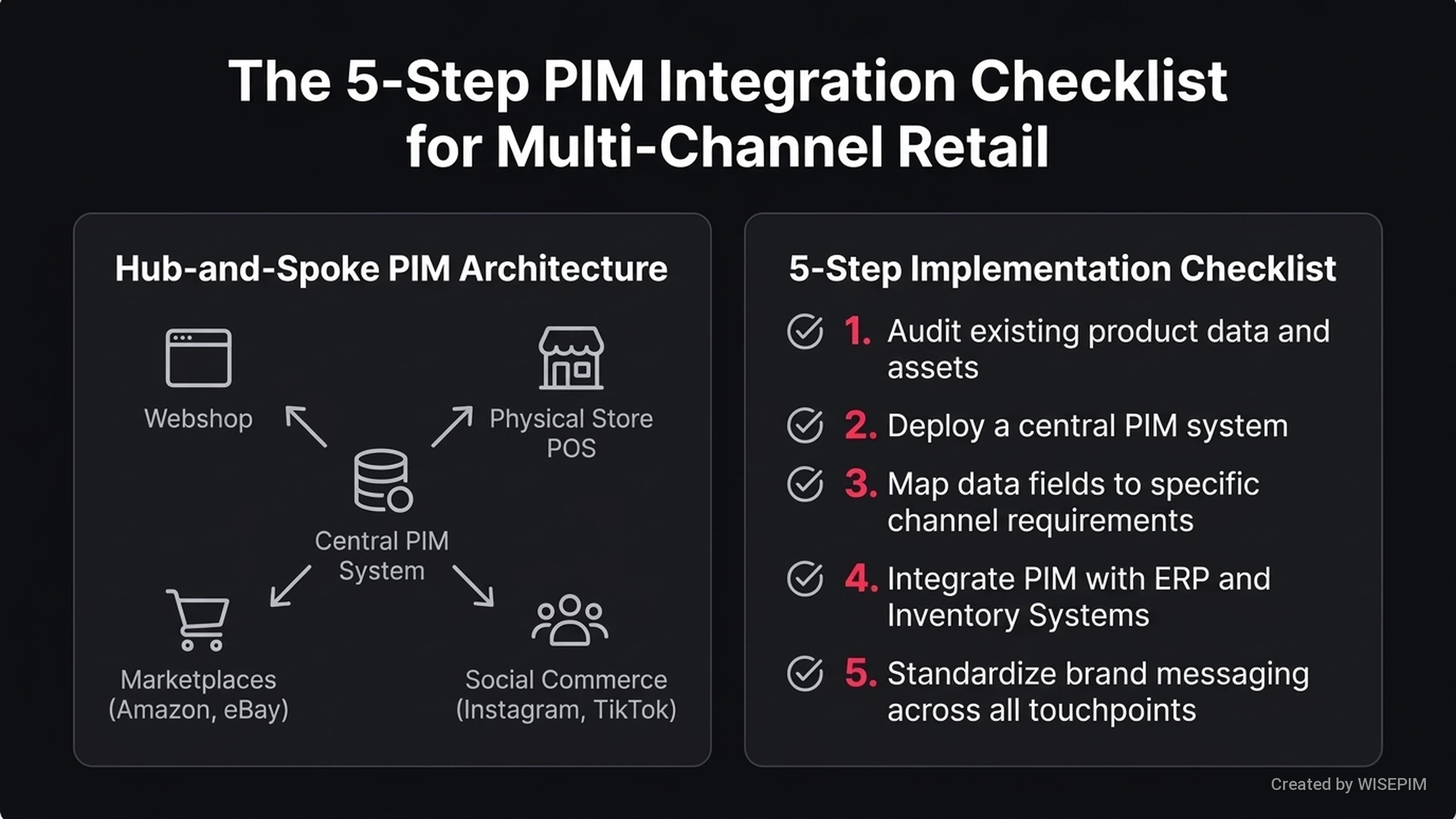 The 5-Step PIM Integration Checklist for Multi-Channel Retail

Hub-and-Spoke PIM Architecture

Webshop

Physical Store POS

Central PIM System

Marketplaces (Amazon, eBay)

Social Commerce (Instagram, TikTok)

5-Step Implementation Checklist

1. Audit existing product data and assets

2. Deploy a central PIM system

3. Map data fields to specific channel requirements

4. Integrate PIM with ERP and Inventory Systems

5. Standardize brand messaging across all touchpoints

Created by WISEPIM