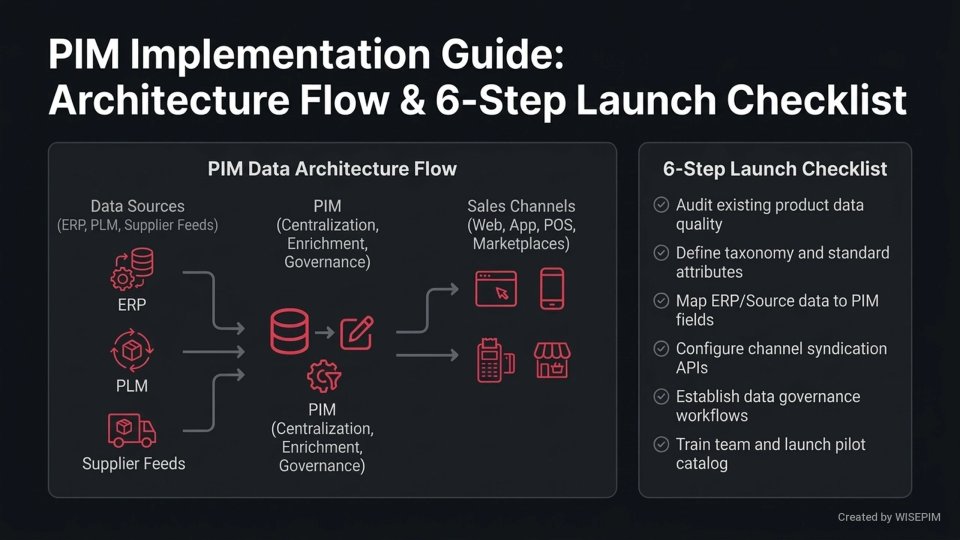 PIM Implementation Guide: Architecture Flow & 6-Step Launch Checklist

PIM Data Architecture Flow

Data Sources
(ERP, PLM, Supplier Feeds)

ERP

PLM

Supplier Feeds

PIM
(Centralization, Enrichment, Governance)

PIM
(Centralization, Enrichment, Governance)

Sales Channels
(Web, App, POS, Marketplaces)

6-Step Launch Checklist

Audit existing product data quality

Define taxonomy and standard attributes

Map ERP/Source data to PIM fields

Configure channel syndication APIs

Establish data governance workflows

Train team and launch pilot catalog

Created by WISEPIM