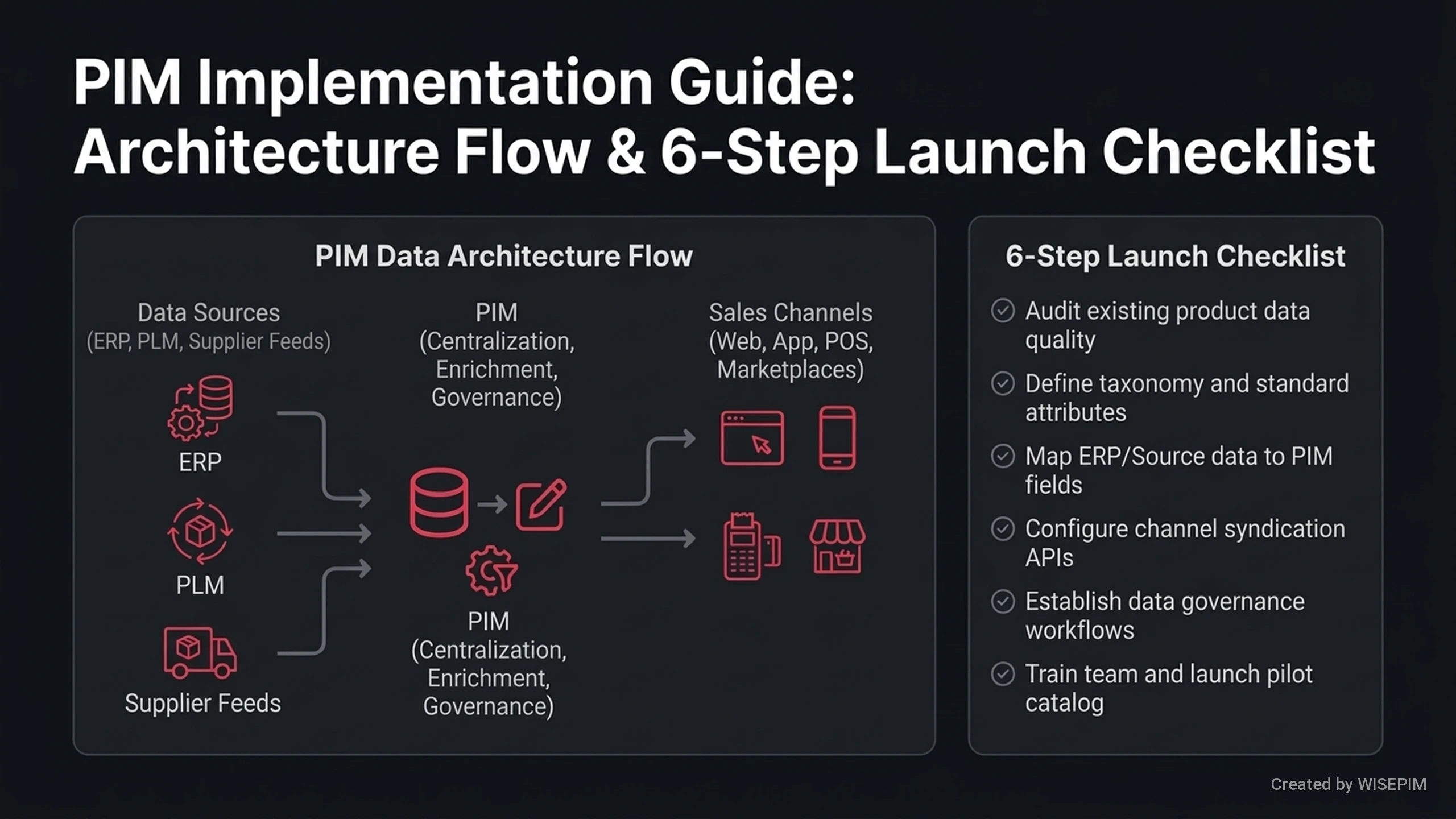 PIM Implementation Guide: Architecture Flow & 6-Step Launch Checklist

PIM Data Architecture Flow

Data Sources (ERP, PLM, Supplier Feeds)

ERP

PLM

Supplier Feeds

PIM (Centralization, Enrichment, Governance)

PIM (Centralization, Enrichment, Governance)

Sales Channels (Web, App, POS, Marketplaces)

6-Step Launch Checklist

Audit existing product data quality

Define taxonomy and standard attributes

Map ERP/Source data to PIM fields

Configure channel syndication APIs

Establish data governance workflows

Train team and launch pilot catalog

Created by WISEPIM