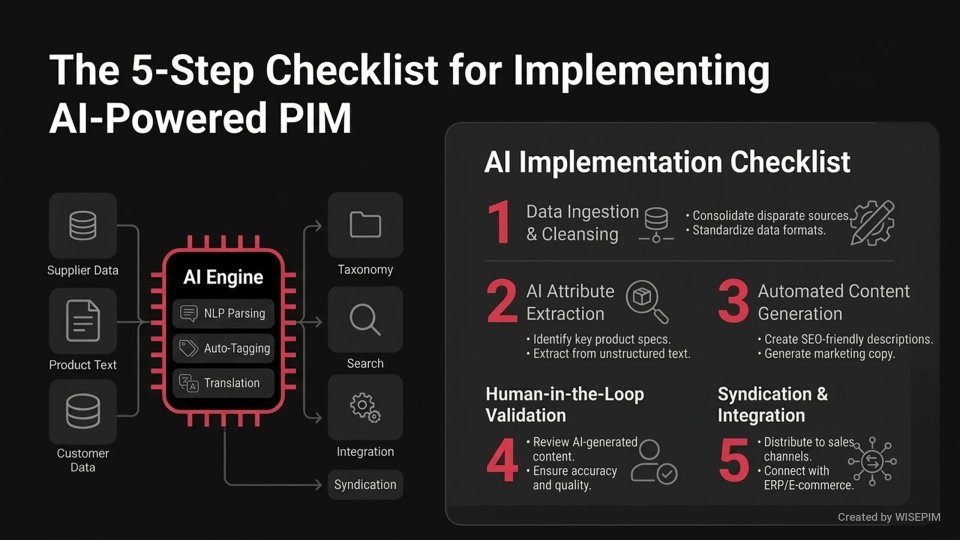 The 5-Step Checklist for Implementing AI-Powered PIM

Supplier Data

Product Text

Customer Data

AI Engine

NLP Parsing

Auto-Tagging

Translation

Taxonomy

Search

Integration

Syndication

AI Implementation Checklist

1 Data Ingestion & Cleansing
• Consolidate disparate sources.
• Standardize data formats.

2 AI Attribute Extraction
• Identify key product specs.
• Extract from unstructured text.

3 Automated Content Generation
• Create SEO-friendly descriptions.
• Generate marketing copy.

Human-in-the-Loop Validation

4
• Review AI-generated content.
• Ensure accuracy and quality.

Syndication & Integration

5
• Distribute to sales channels.
• Connect with ERP/E-commerce.

Created by WISEPIM