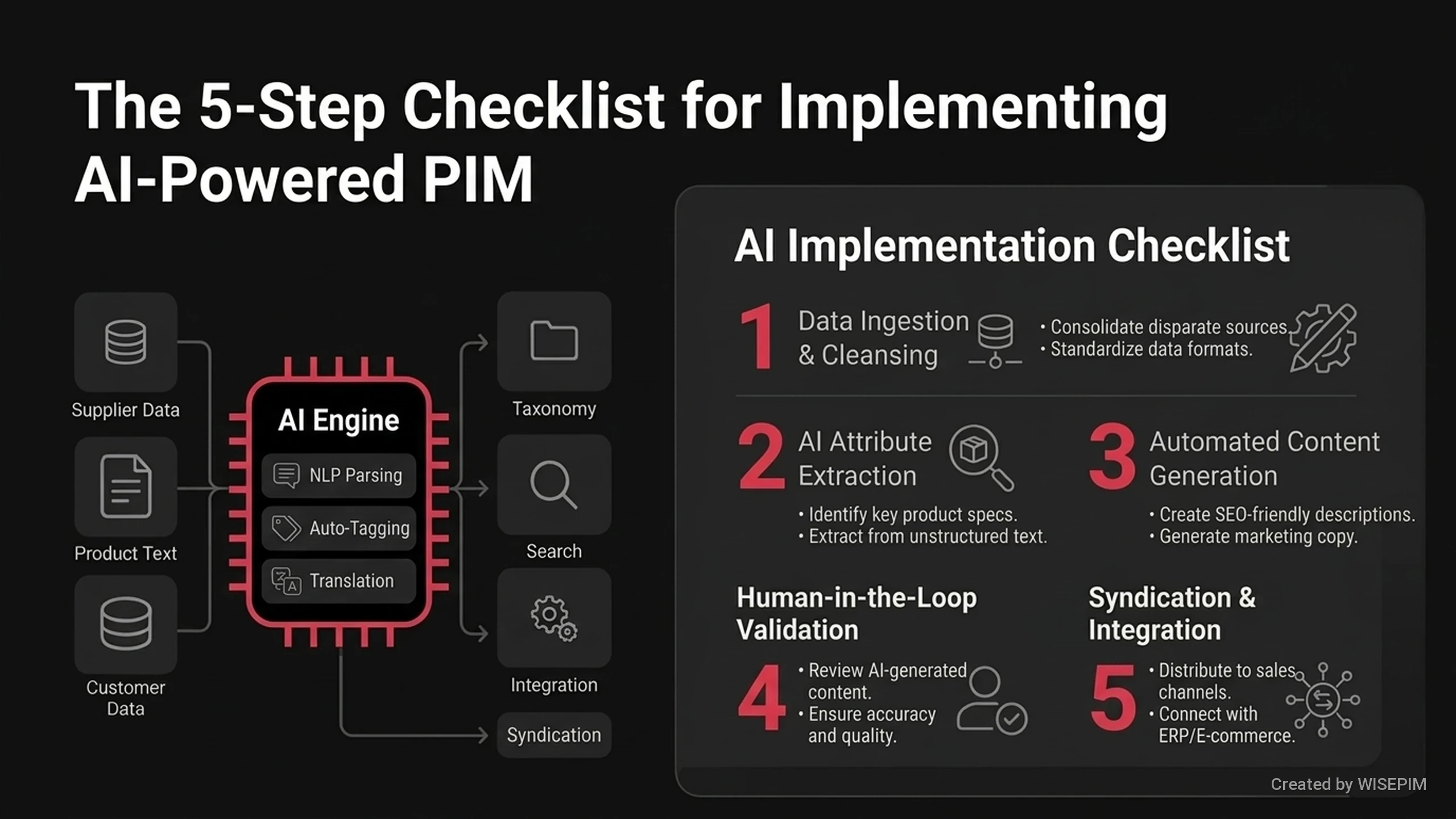 The 5-Step Checklist for Implementing AI-Powered PIM

Supplier Data

Product Text

Customer Data

AI Engine

NLP Parsing

Auto-Tagging

Translation

Taxonomy

Search

Integration

Syndication

AI Implementation Checklist

1 Data Ingestion & Cleansing

• Consolidate disparate sources.
• Standardize data formats.

2 AI Attribute Extraction

• Identify key product specs.
• Extract from unstructured text.

3 Automated Content Generation

• Create SEO-friendly descriptions.
• Generate marketing copy.

Human-in-the-Loop Validation

4
• Review AI-generated content.
• Ensure accuracy and quality.

Syndication & Integration

5
• Distribute to sales channels.
• Connect with ERP/E-commerce.

Created by WISEPIM