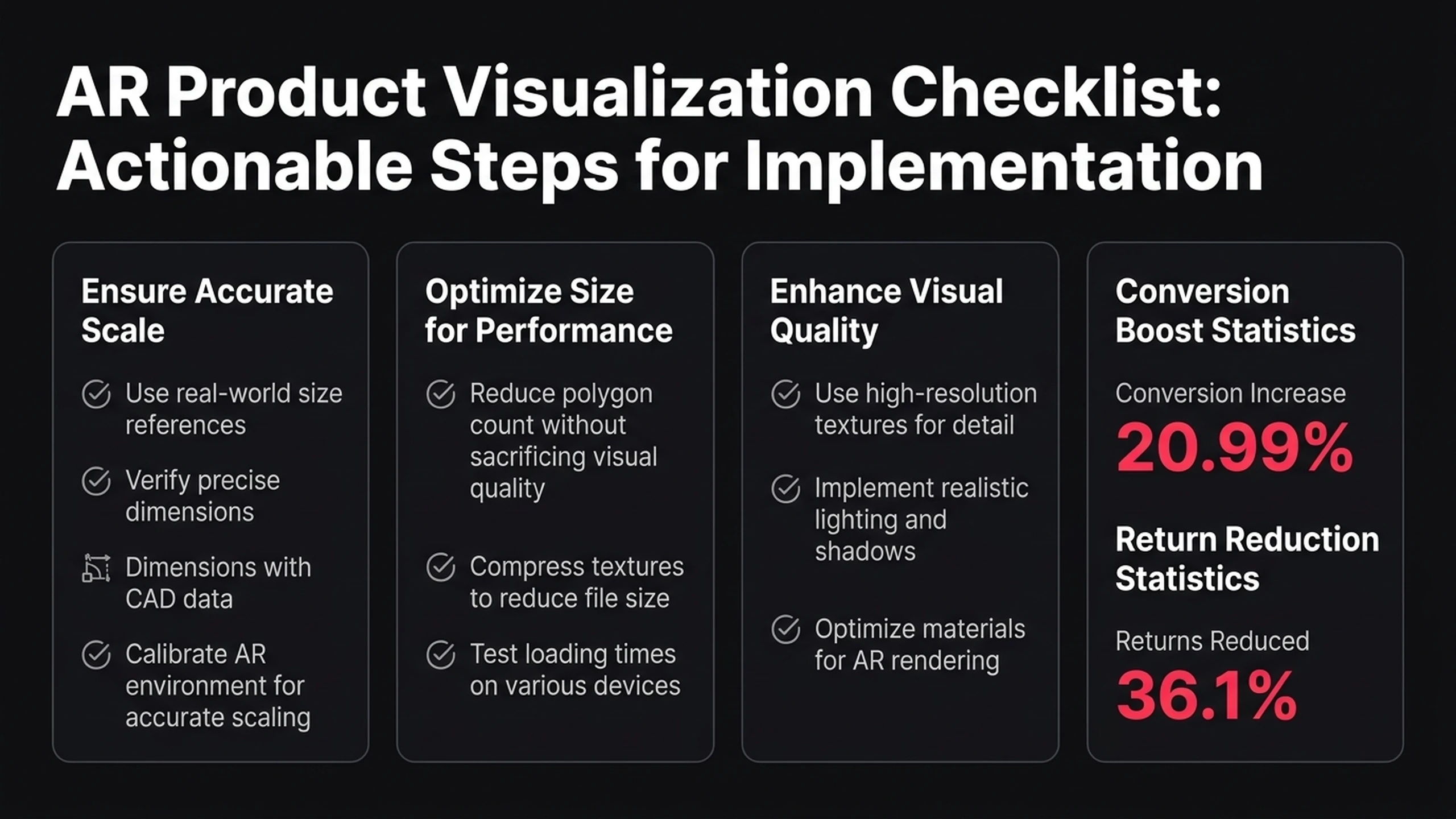 AR Product Visualization Checklist: Actionable Steps for Implementation

Ensure Accurate Scale

Use real-world size references

Verify precise dimensions

Dimensions with CAD data

Calibrate AR environment for accurate scaling

Optimize Size for Performance

Reduce polygon count without sacrificing visual quality

Compress textures to reduce file size

Test loading times on various devices

Enhance Visual Quality

Use high-resolution textures for detail

Implement realistic lighting and shadows

Optimize materials for AR rendering

Conversion Boost Statistics

Conversion Increase

20.99%

Return Reduction Statistics

Returns Reduced

36.1%