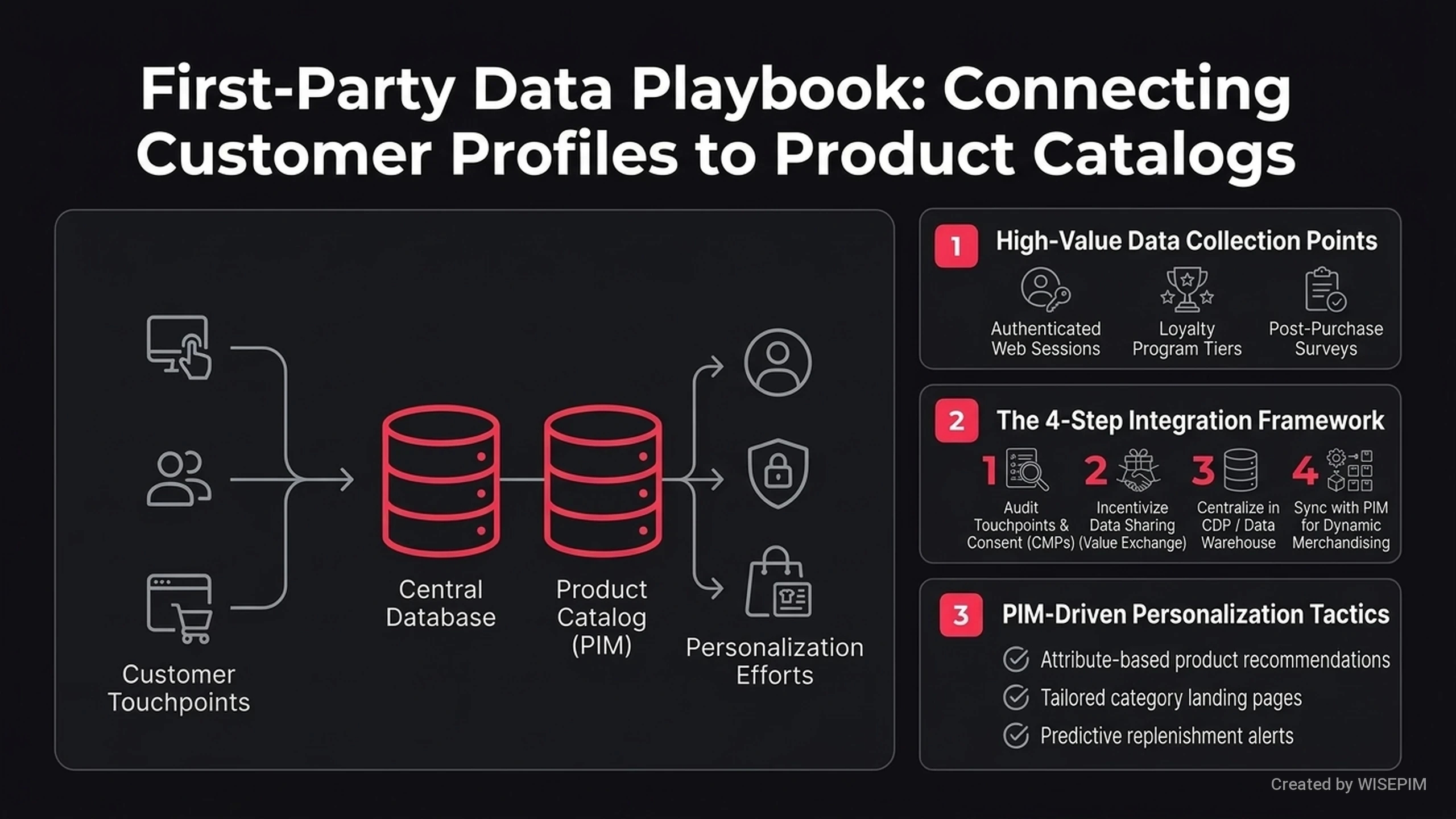 First-Party Data Playbook: Connecting Customer Profiles to Product Catalogs

Customer Touchpoints

Central Database

Product Catalog (PIM)

Personalization Efforts

1 High-Value Data Collection Points

Authenticated Web Sessions

Loyalty Program Tiers

Post-Purchase Surveys

2 The 4-Step Integration Framework

1 Audit Touchpoints & Consent (CMPs)

2 Incentivize Data Sharing (Value Exchange)

3 Centralize in CDP / Data Warehouse

4 Sync with PIM for Dynamic Merchandising

3 PIM-Driven Personalization Tactics

Attribute-based product recommendations

Tailored category landing pages

Predictive replenishment alerts

Created by WISEPIM