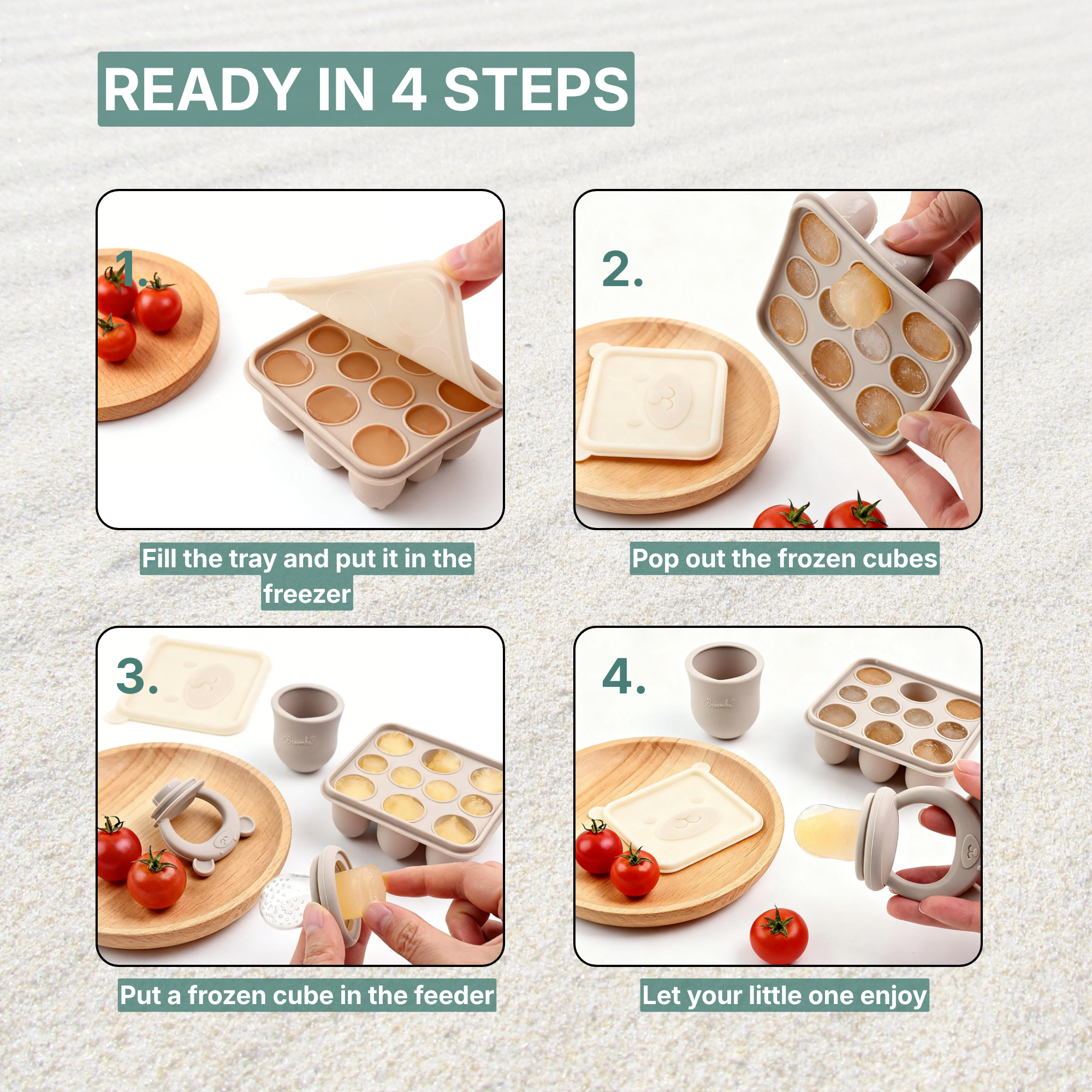 READY IN 4 STEPS

1.

Fill the tray and put it in the freezer

2.

Pop out the frozen cubes

3.

Put a frozen cube in the feeder

4.

Let your little one enjoy