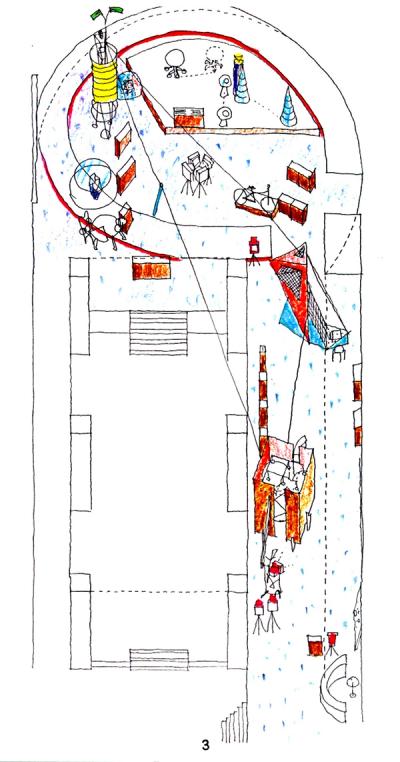 3