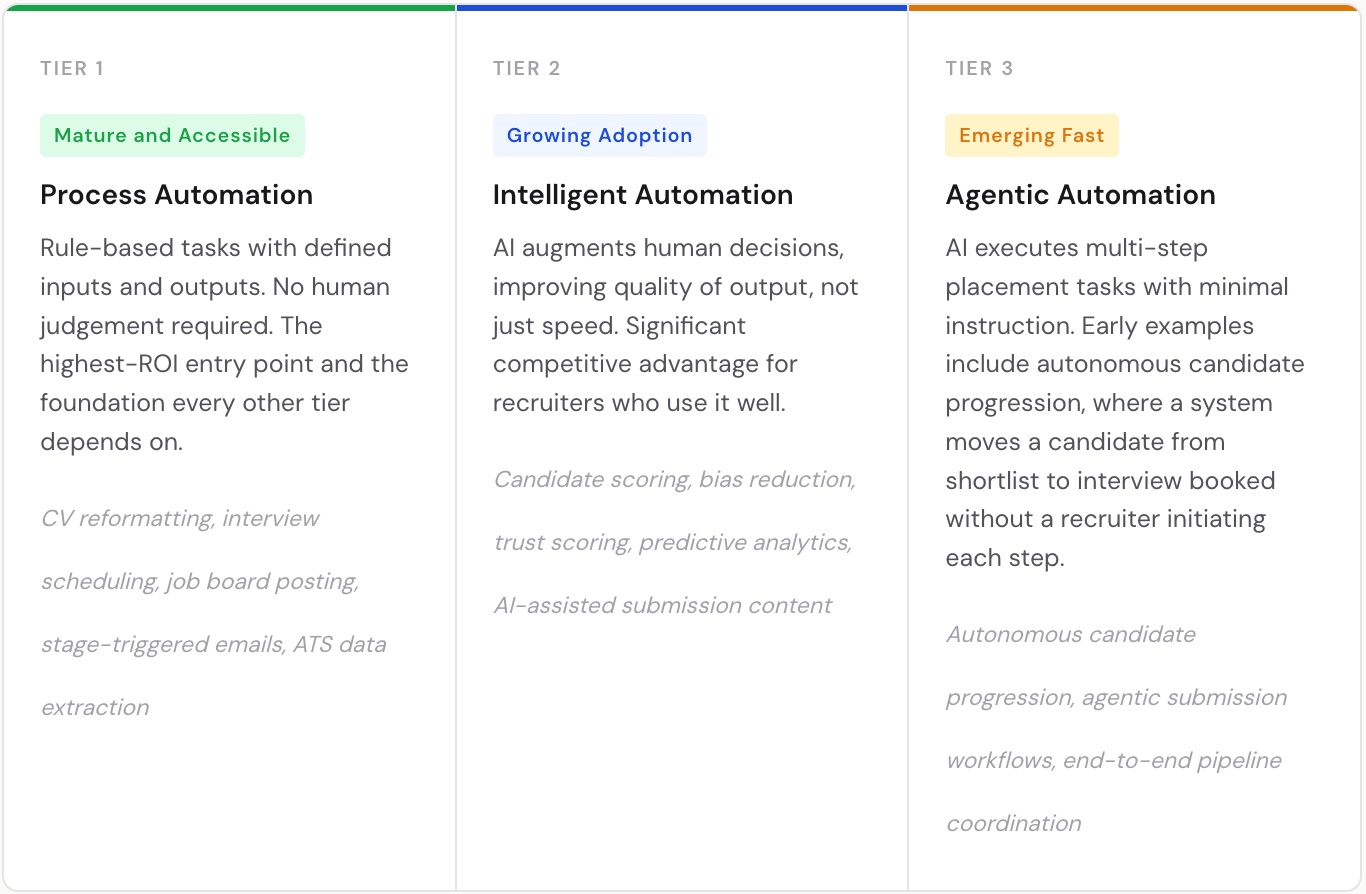 TIER 1

Mature and Accessible

Process Automation

Rule-based tasks with defined inputs and outputs. No human judgement required. The highest-ROI entry point and the foundation every other tier depends on.

CV reformatting, interview scheduling, job board posting, stage-triggered emails, ATS data extraction

TIER 2

Growing Adoption

Intelligent Automation

AI augments human decisions, improving quality of output, not just speed. Significant competitive advantage for recruiters who use it well.

Candidate scoring, bias reduction, trust scoring, predictive analytics, AI-assisted submission content

TIER 3

Emerging Fast

Agentic Automation

AI executes multi-step placement tasks with minimal instruction. Early examples include autonomous candidate progression, where a system moves a candidate from shortlist to interview booked without a recruiter initiating each step.

Autonomous candidate progression, agentic submission workflows, end-to-end pipeline coordination