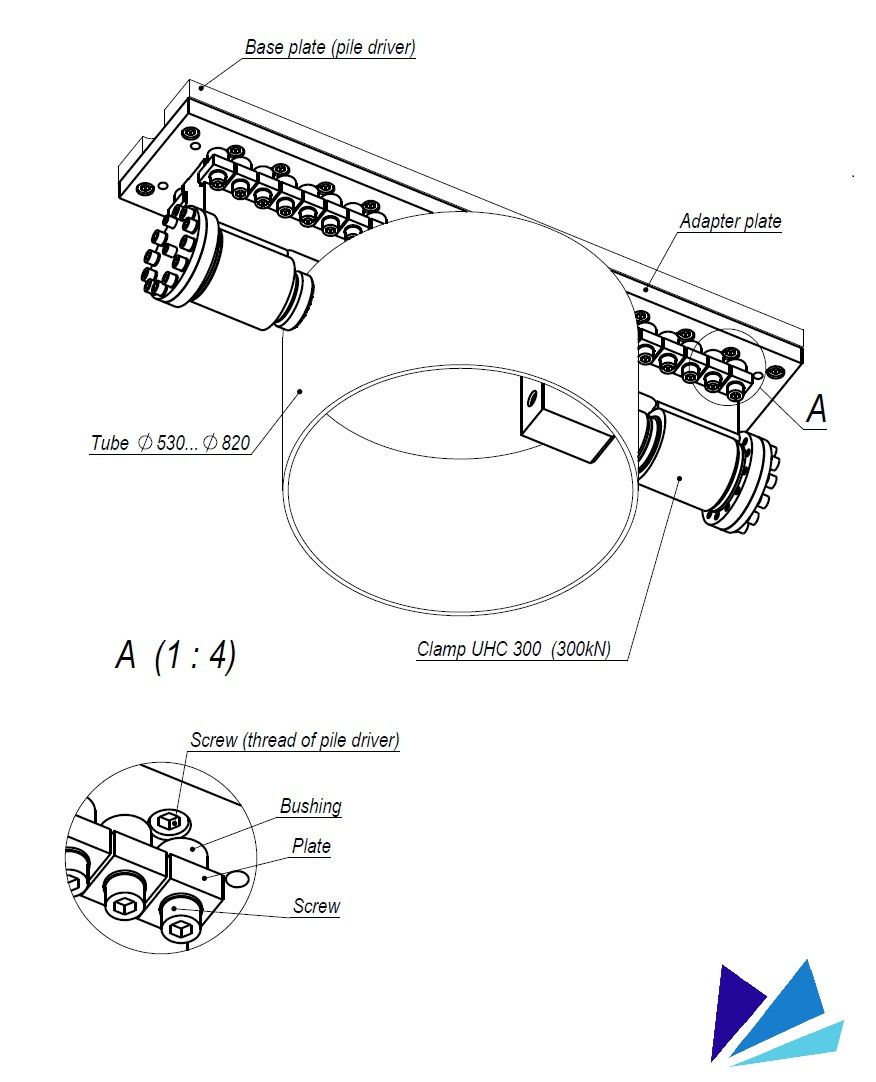 Base plate (pile driver)

Adapter plate

A

Tube $\varnothing$ 530... $\varnothing$ 820

Clamp UHC 300 (300kN)

A (1 : 4)

Screw (thread of pile driver)

Bushing

Plate

Screw