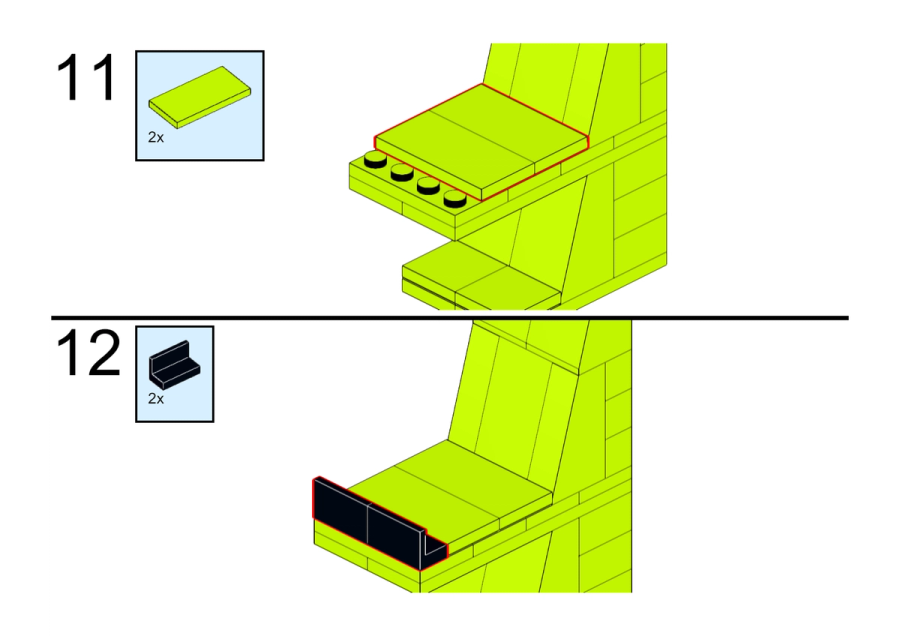 11

2x

12

2x