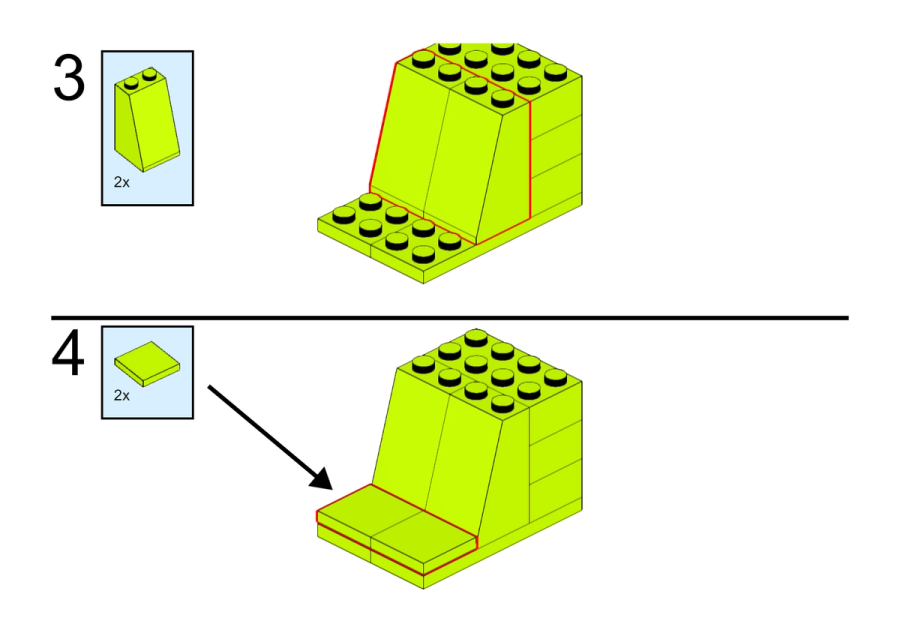 3

2x

4

2x