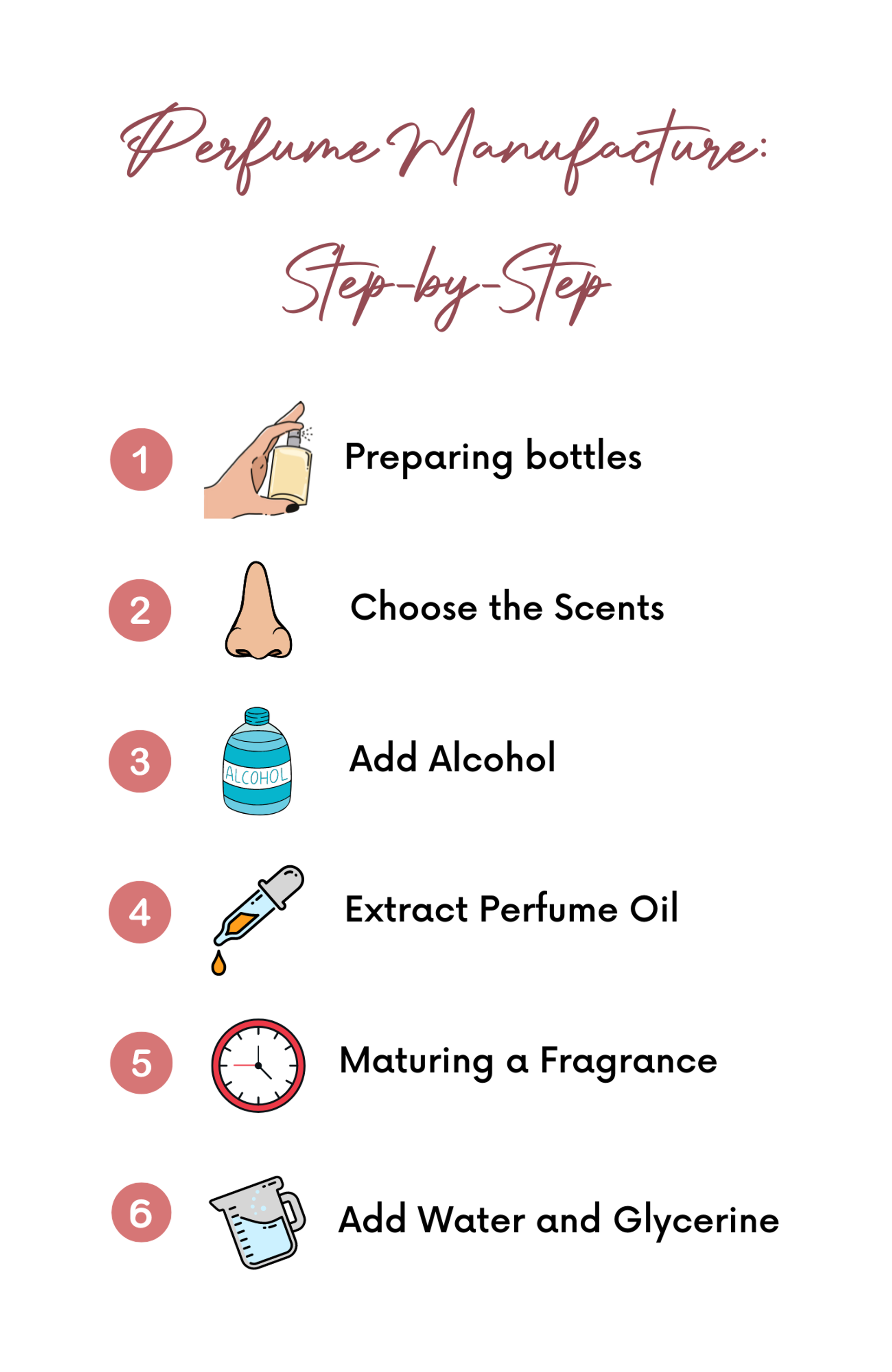 Perfume Manufacture:

Step-by-Step

1 Preparing bottles

2 Choose the Scents

3 ALCOHOL Add Alcohol

4 Extract Perfume Oil

5 Maturing a Fragrance

6 Add Water and Glycerine