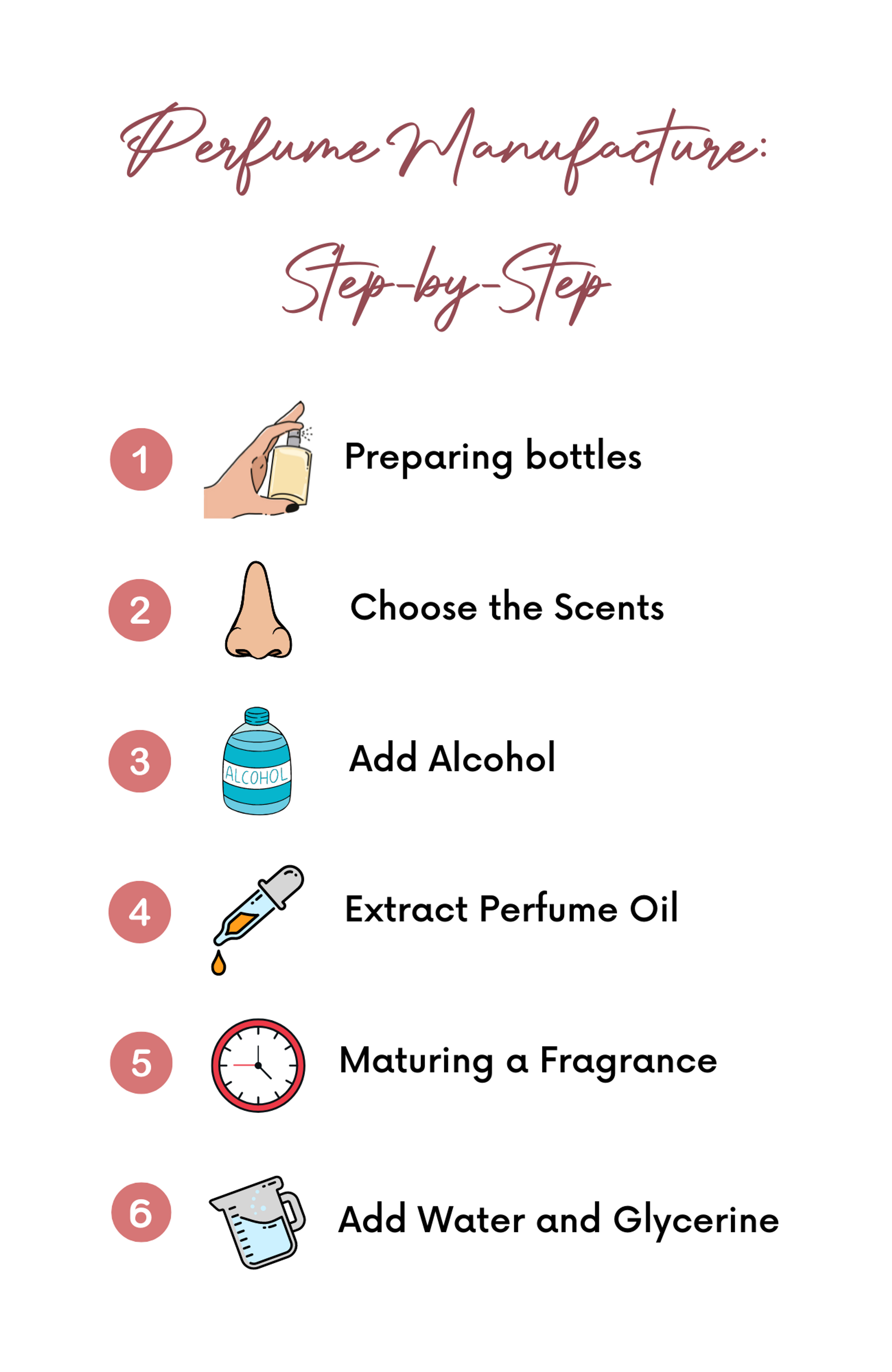 Perfume Manufacture:
Step-by-Step

1 Preparing bottles

2 Choose the Scents

3 ALCOHOL Add Alcohol

4 Extract Perfume Oil

5 Maturing a Fragrance

6 Add Water and Glycerine