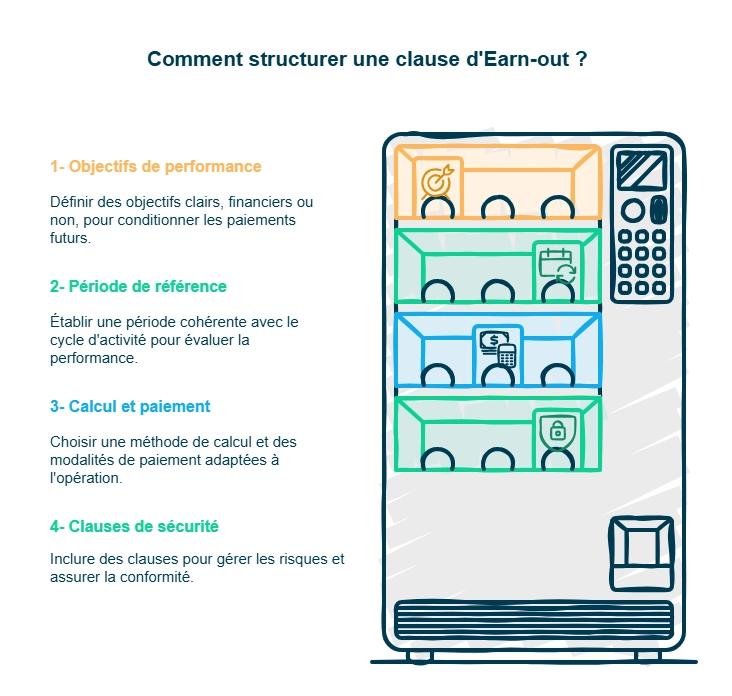 Comment structurer une clause d'Earn-out ?

1- Objectifs de performance

Définir des objectifs clairs, financiers ou non, pour conditionner les paiements futurs.

2- Période de référence

Établir une période cohérente avec le cycle d'activité pour évaluer la performance.

3- Calcul et paiement

Choisir une méthode de calcul et des modalités de paiement adaptées à l'opération.

4- Clauses de sécurité

Inclure des clauses pour gérer les risques et assurer la conformité.