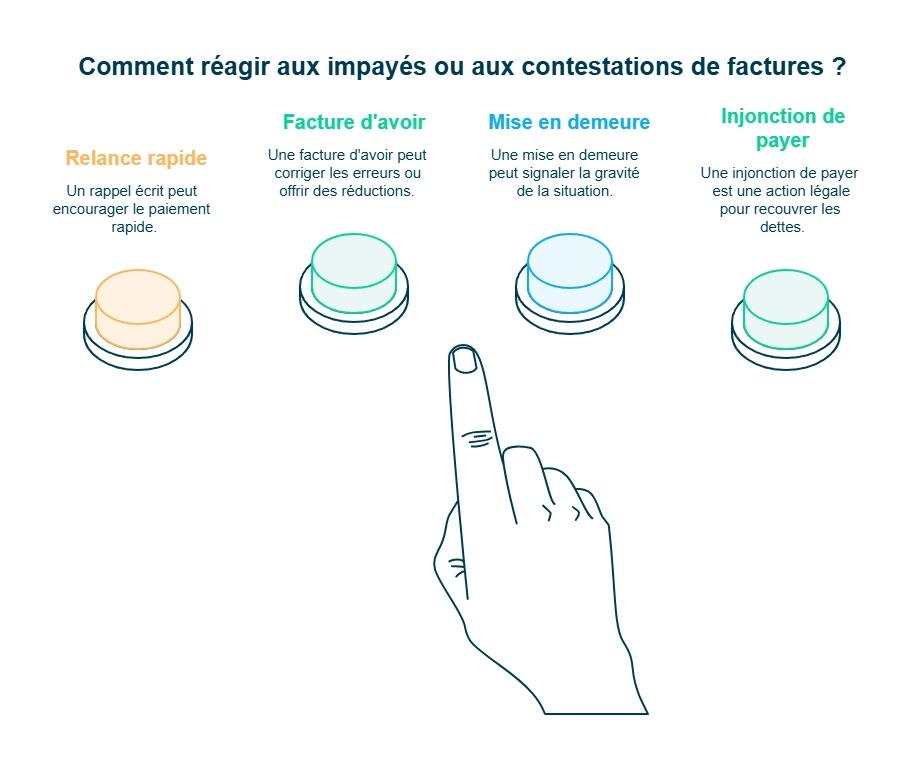 Comment réagir aux impayés ou aux contestations de factures ?

Relance rapide

Un rappel écrit peut encourager le paiement rapide.

Facture d'avoir

Une facture d'avoir peut corriger les erreurs ou offrir des réductions.

Mise en demeure

Une mise en demeure peut signaler la gravité de la situation.

Injonction de payer

Une injonction de payer est une action légale pour recouvrer les dettes.