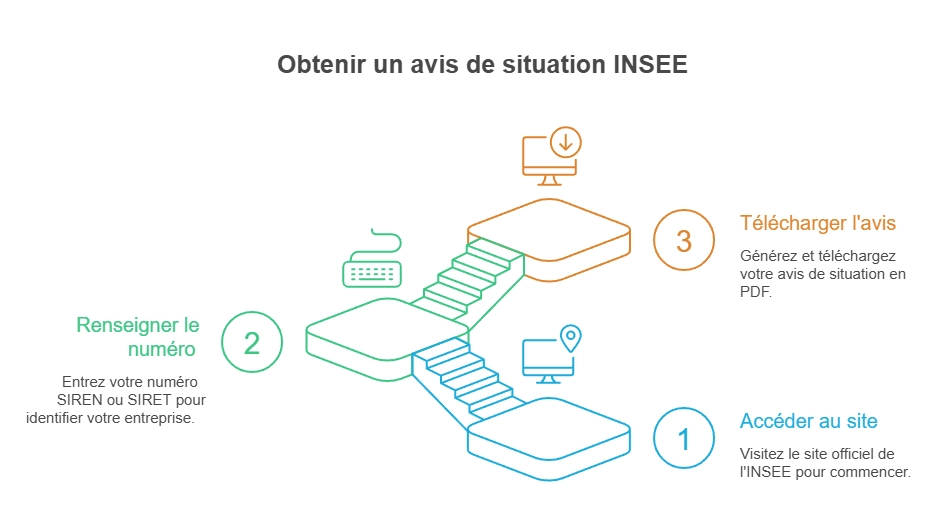 Obtenir un avis de situation INSEE

3

Télécharger l'avis

Générez et téléchargez votre avis de situation en PDF.

Renseigner le numéro

2

Entrez votre numéro SIREN ou SIRET pour identifier votre entreprise.

1

Accéder au site

Visitez le site officiel de l'INSEE pour commencer.