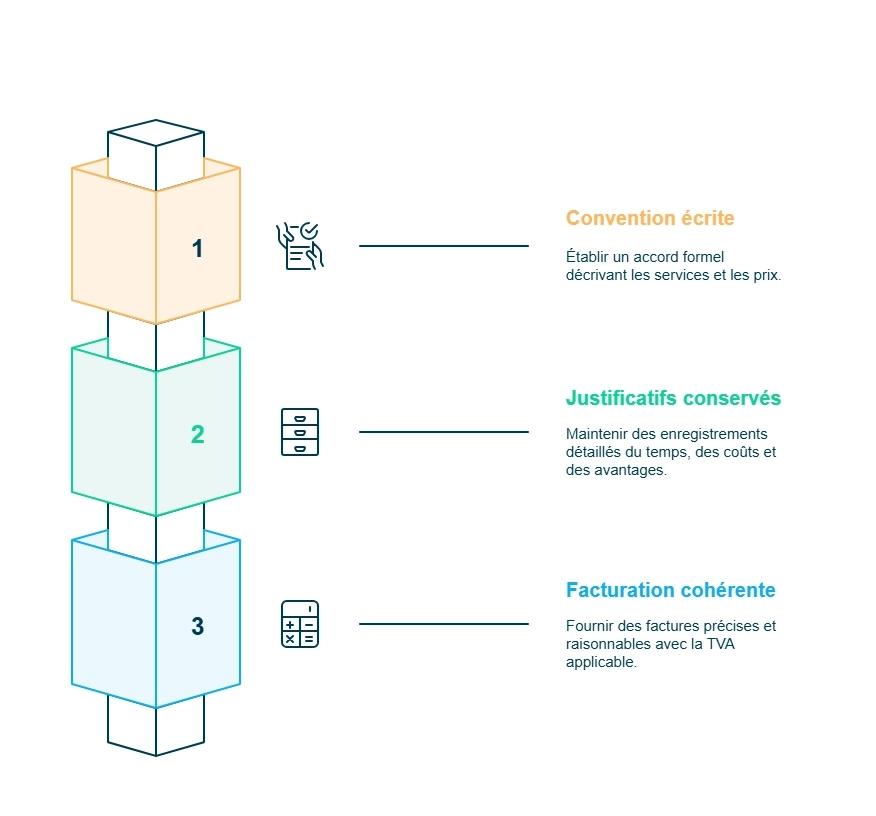 1

Convention écrite

Établir un accord formel décrivant les services et les prix.

2

Justificatifs conservés

Maintenir des enregistrements détaillés du temps, des coûts et des avantages.

3

Facturation cohérente

Fournir des factures précises et raisonnables avec la TVA applicable.