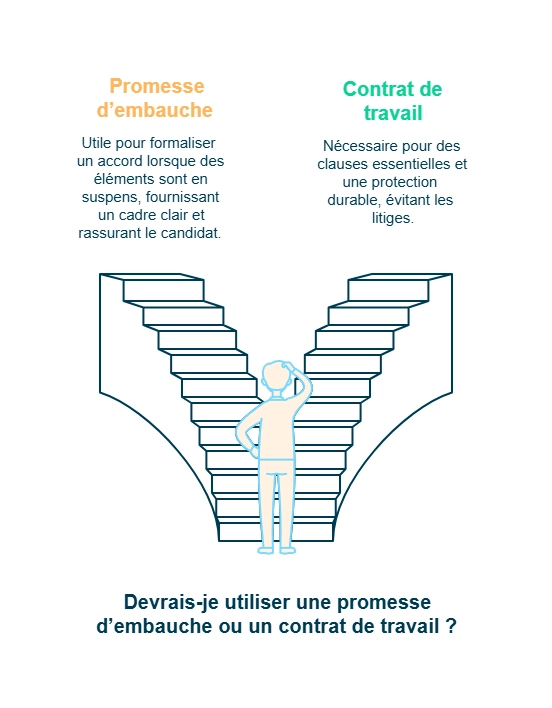 Promesse d’embauche

Utile pour formaliser un accord lorsque des éléments sont en suspens, fournissant un cadre clair et rassurant le candidat.

Contrat de travail

Nécessaire pour des clauses essentielles et une protection durable, évitant les litiges.

Devrais-je utiliser une promesse d’embauche ou un contrat de travail ?