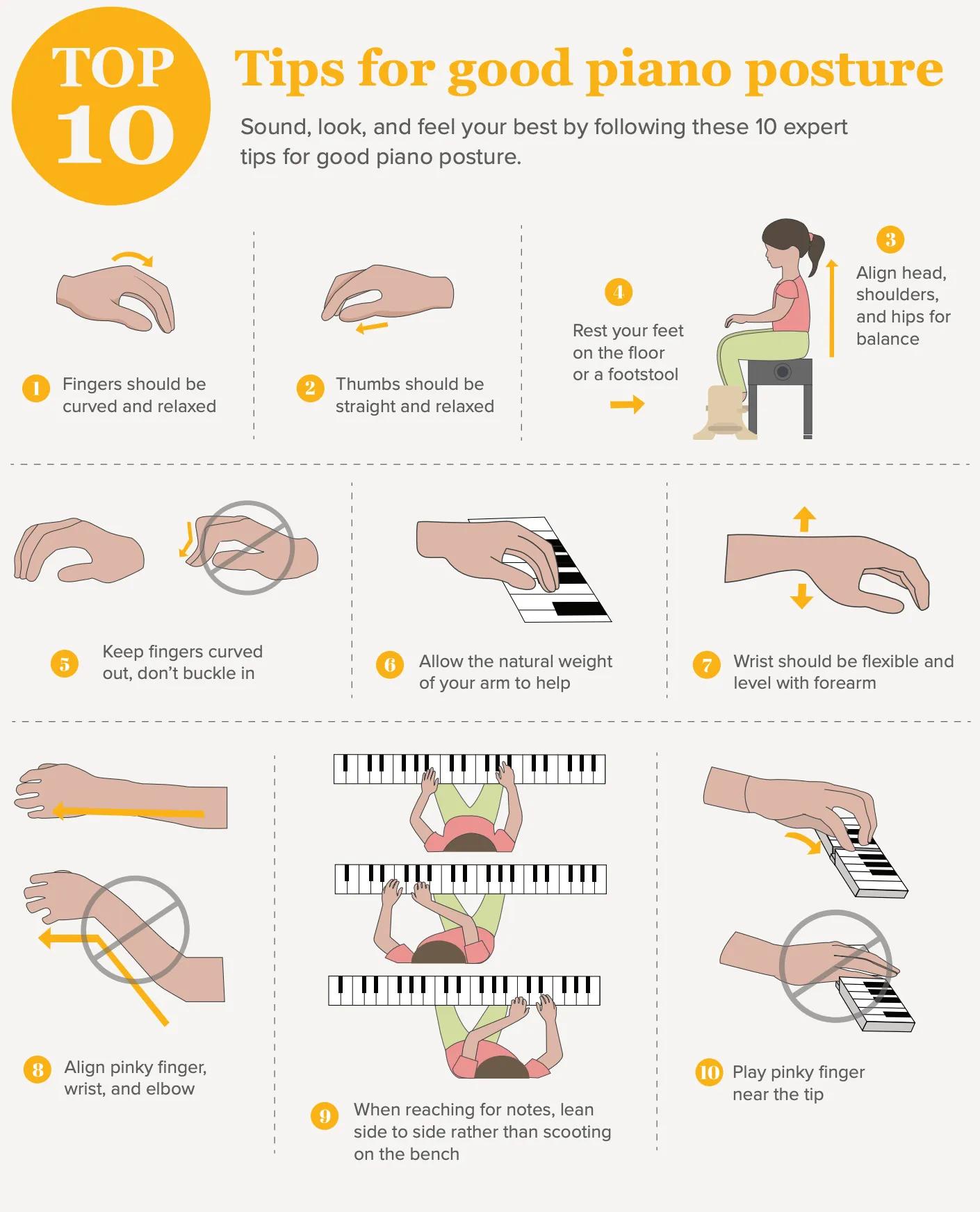 TOP 10

Tips for good piano posture

Sound, look, and feel your best by following these 10 expert tips for good piano posture.

1 Fingers should be curved and relaxed

2 Thumbs should be straight and relaxed

4 Rest your feet on the floor or a footstool

3 Align head, shoulders, and hips for balance

5 Keep fingers curved out, don't buckle in

6 Allow the natural weight of your arm to help

7 Wrist should be flexible and level with forearm

8 Align pinky finger, wrist, and elbow

9 When reaching for notes, lean side to side rather than scooting on the bench

10 Play pinky finger near the tip