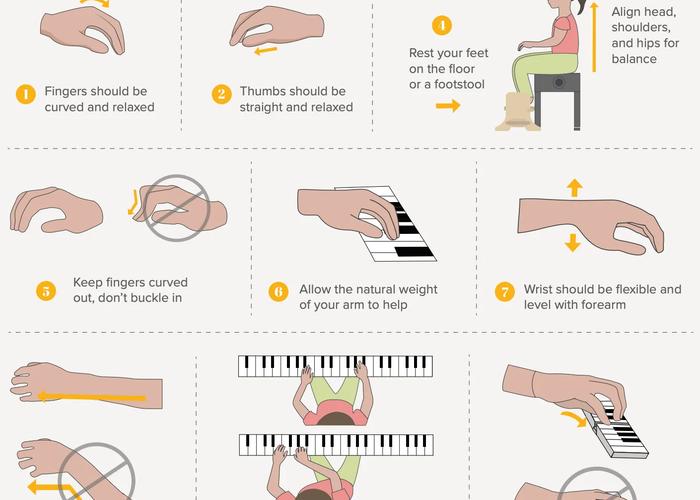 1 Fingers should be curved and relaxed

2 Thumbs should be straight and relaxed

4 Rest your feet on the floor or a footstool

Align head, shoulders, and hips for balance

5 Keep fingers curved out, don't buckle in

6 Allow the natural weight of your arm to help

7 Wrist should be flexible and level with forearm