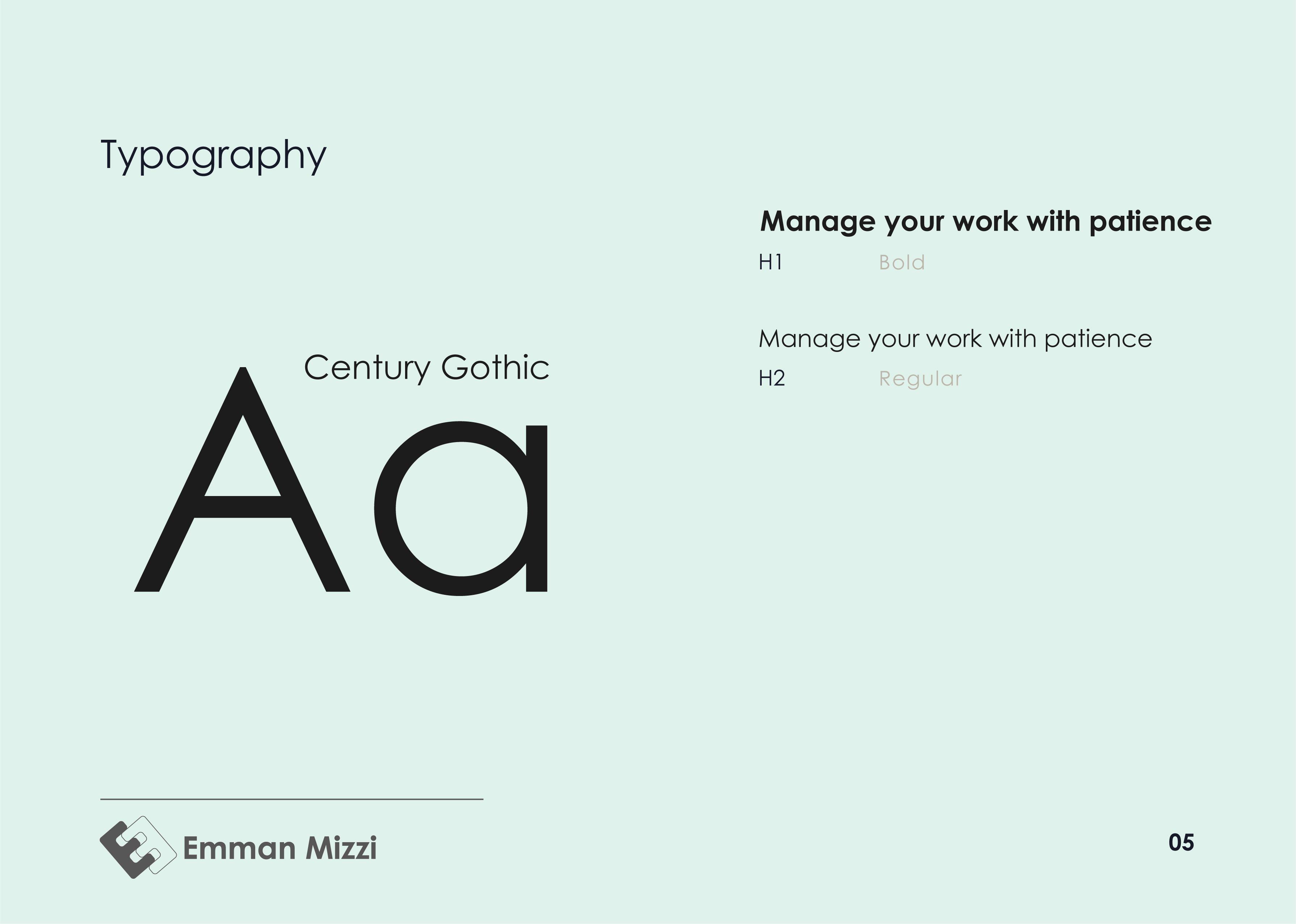 Typography

Century Gothic

Aa

Manage your work with patience

H1 Bold

Manage your work with patience

H2 Regular

Emman Mizzi

05