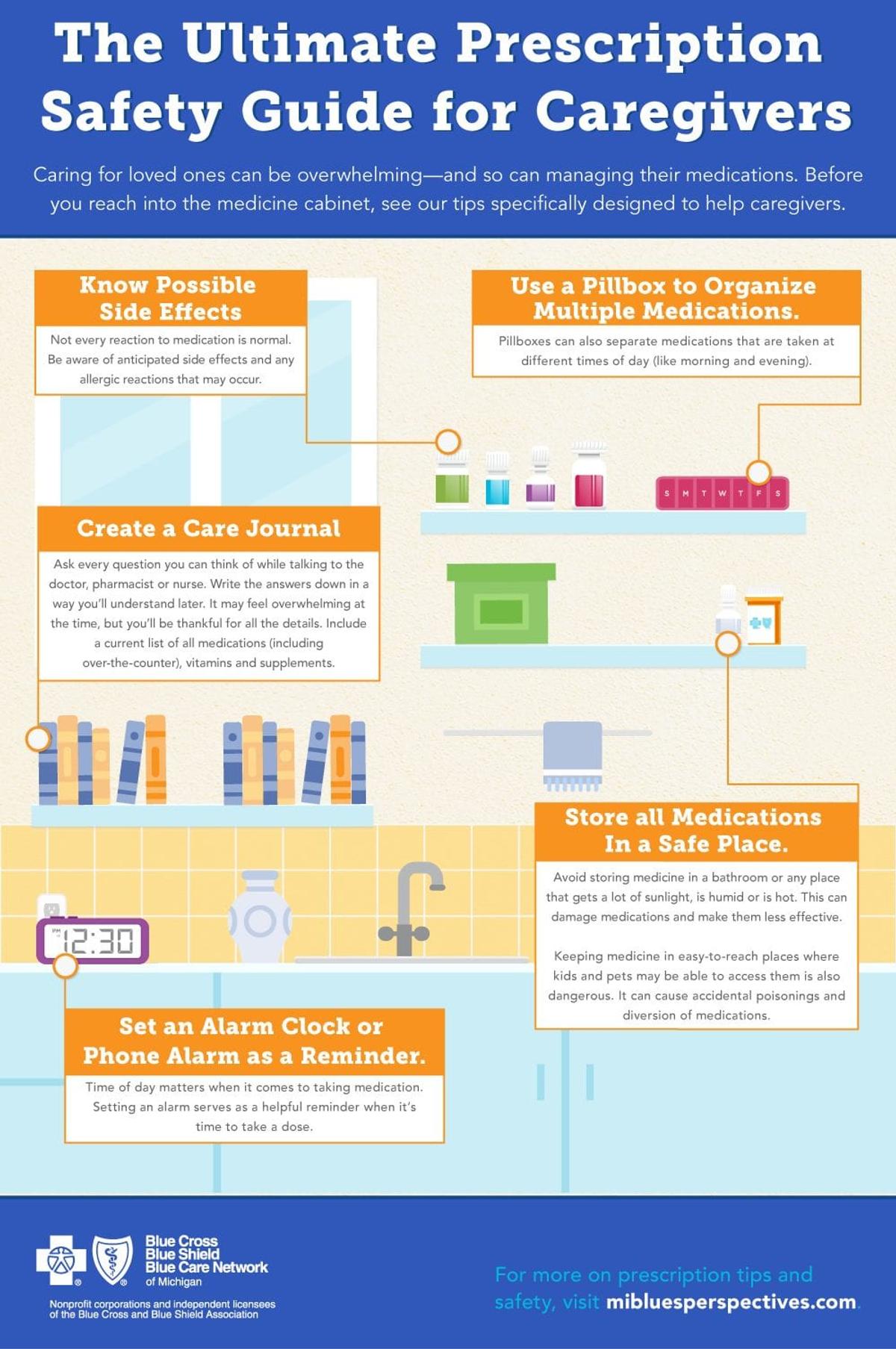 The Ultimate Prescription Safety Guide for Caregivers

Caring for loved ones can be overwhelming—and so can managing their medications. Before you reach into the medicine cabinet, see our tips specifically designed to help caregivers.

Know Possible Side Effects

Not every reaction to medication is normal. Be aware of anticipated side effects and any allergic reactions that may occur.

Use a Pillbox to Organize Multiple Medications.

Pillboxes can also separate medications that are taken at different times of day (like morning and evening).

S M T W T F S

Create a Care Journal

Ask every question you can think of while talking to the doctor, pharmacist or nurse. Write the answers down in a way you'll understand later. It may feel overwhelming at the time, but you'll be thankful for all the details. Include a current list of all medications (including over-the-counter), vitamins and supplements.

Store all Medications In a Safe Place.

Avoid storing medicine in a bathroom or any place that gets a lot of sunlight, is humid or is hot. This can damage medications and make them less effective.

Keeping medicine in easy-to-reach places where kids and pets may be able to access them is also dangerous. It can cause accidental poisonings and diversion of medications.

PM 12:30

Set an Alarm Clock or Phone Alarm as a Reminder.

Time of day matters when it comes to taking medication. Setting an alarm serves as a helpful reminder when it's time to take a dose.

Blue Cross Blue Shield Blue Care Network of Michigan

Nonprofit corporations and independent licensees of the Blue Cross and Blue Shield Association

For more on prescription tips and safety, visit mibluesperspectives.com.