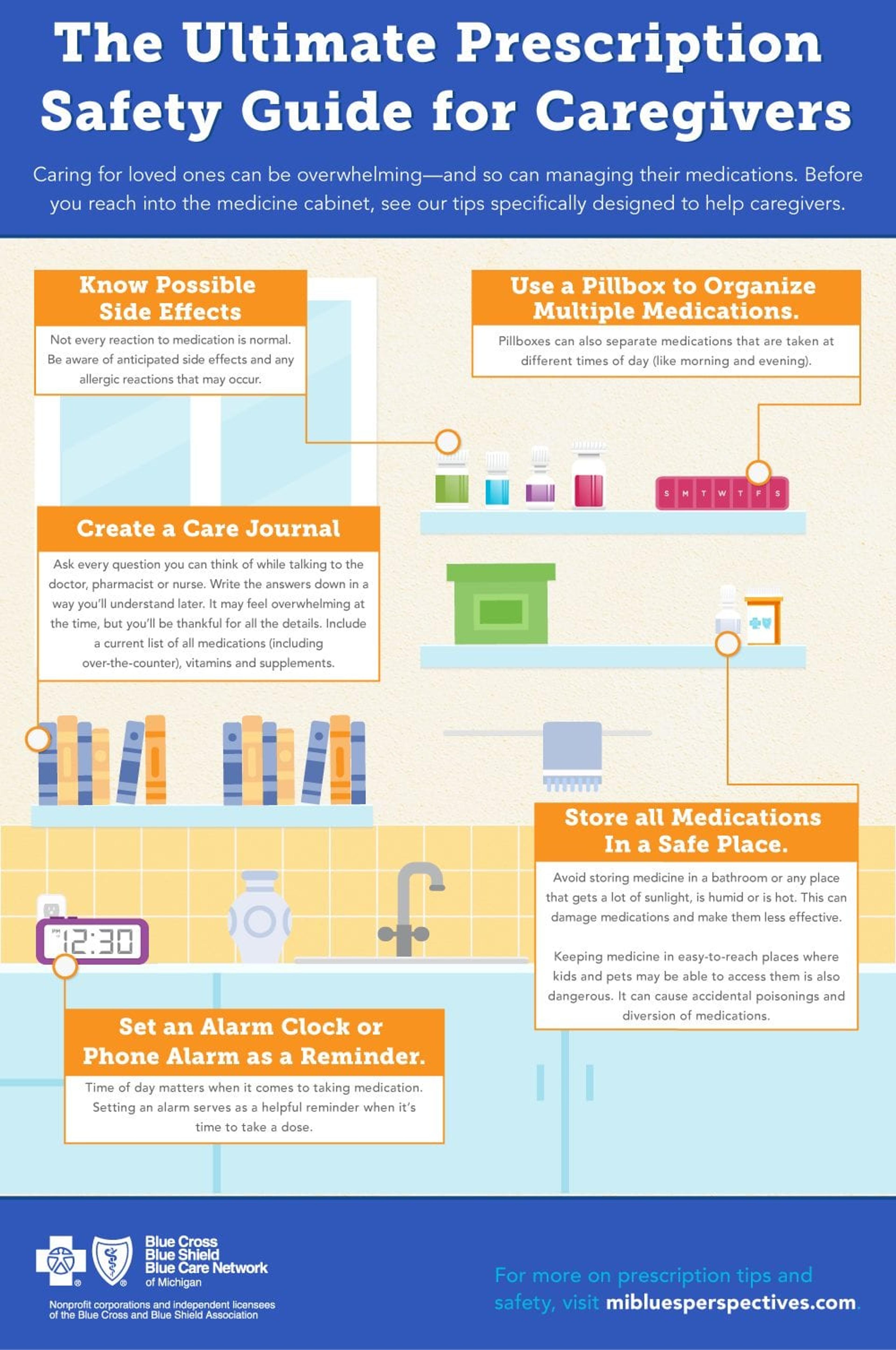 The Ultimate Prescription Safety Guide for Caregivers

Caring for loved ones can be overwhelming—and so can managing their medications. Before you reach into the medicine cabinet, see our tips specifically designed to help caregivers.

Know Possible Side Effects

Not every reaction to medication is normal. Be aware of anticipated side effects and any allergic reactions that may occur.

Use a Pillbox to Organize Multiple Medications.

Pillboxes can also separate medications that are taken at different times of day (like morning and evening).

S M T W T F S

Create a Care Journal

Ask every question you can think of while talking to the doctor, pharmacist or nurse. Write the answers down in a way you'll understand later. It may feel overwhelming at the time, but you'll be thankful for all the details. Include a current list of all medications (including over-the-counter), vitamins and supplements.

Store all Medications In a Safe Place.

Avoid storing medicine in a bathroom or any place that gets a lot of sunlight, is humid or is hot. This can damage medications and make them less effective.

Keeping medicine in easy-to-reach places where kids and pets may be able to access them is also dangerous. It can cause accidental poisonings and diversion of medications.

PM 12:30

Set an Alarm Clock or Phone Alarm as a Reminder.

Time of day matters when it comes to taking medication. Setting an alarm serves as a helpful reminder when it's time to take a dose.

Blue Cross Blue Shield Blue Care Network of Michigan

Nonprofit corporations and independent licensees of the Blue Cross and Blue Shield Association

For more on prescription tips and safety, visit mibluesperspectives.com.