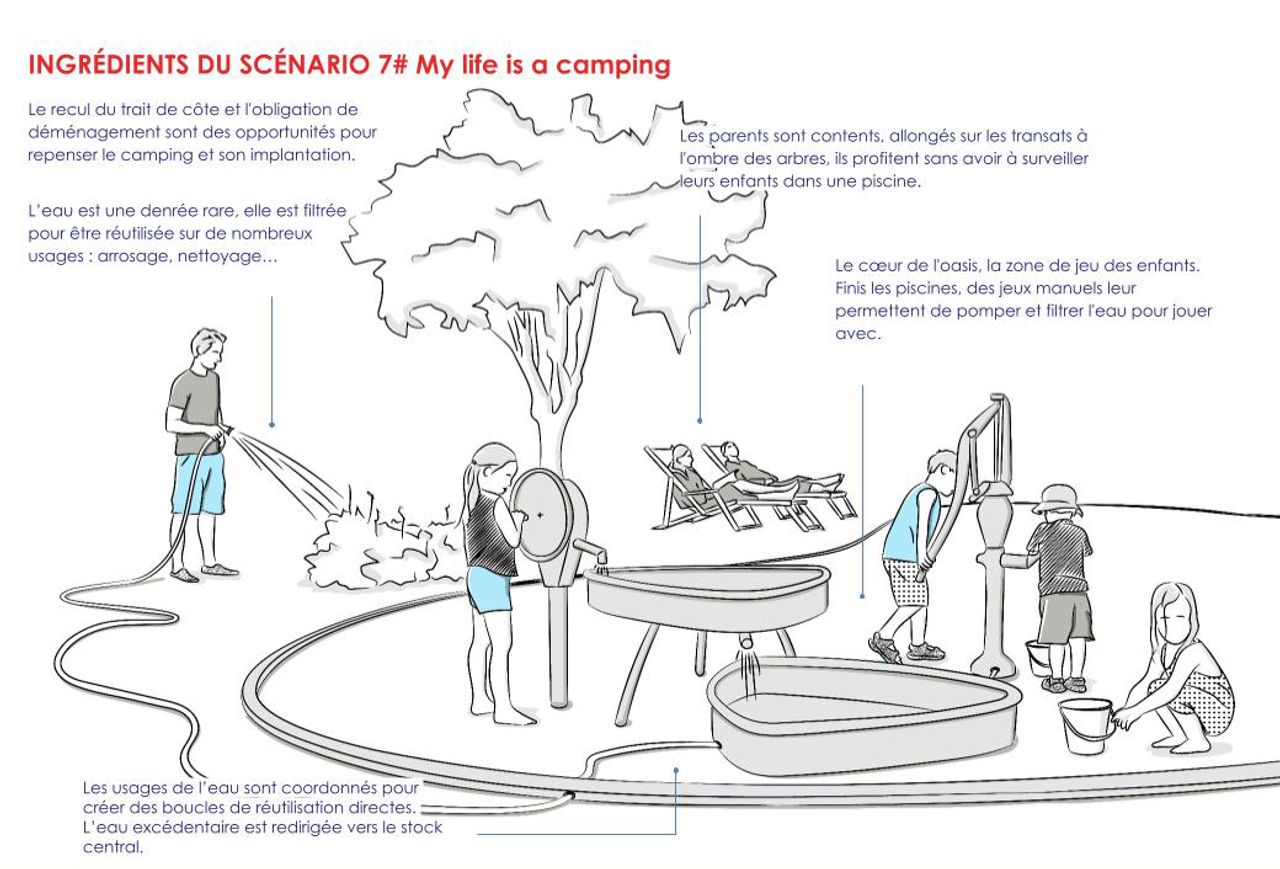 INGRÉDIENTS DU SCÉNARIO 7# My life is a camping

Le recul du trait de côte et l'obligation de déménagement sont des opportunités pour repenser le camping et son implantation.

L'eau est une denrée rare, elle est filtrée pour être réutilisée sur de nombreux usages : arrosage, nettoyage…

Les parents sont contents, allongés sur les transats à l'ombre des arbres, ils profitent sans avoir à surveiller leurs enfants dans une piscine.

Le cœur de l'oasis, la zone de jeu des enfants. Finis les piscines, des jeux manuels leur permettent de pomper et filtrer l'eau pour jouer avec.

Les usages de l'eau sont coordonnés pour créer des boucles de réutilisation directes. L'eau excédentaire est redirigée vers le stock central.