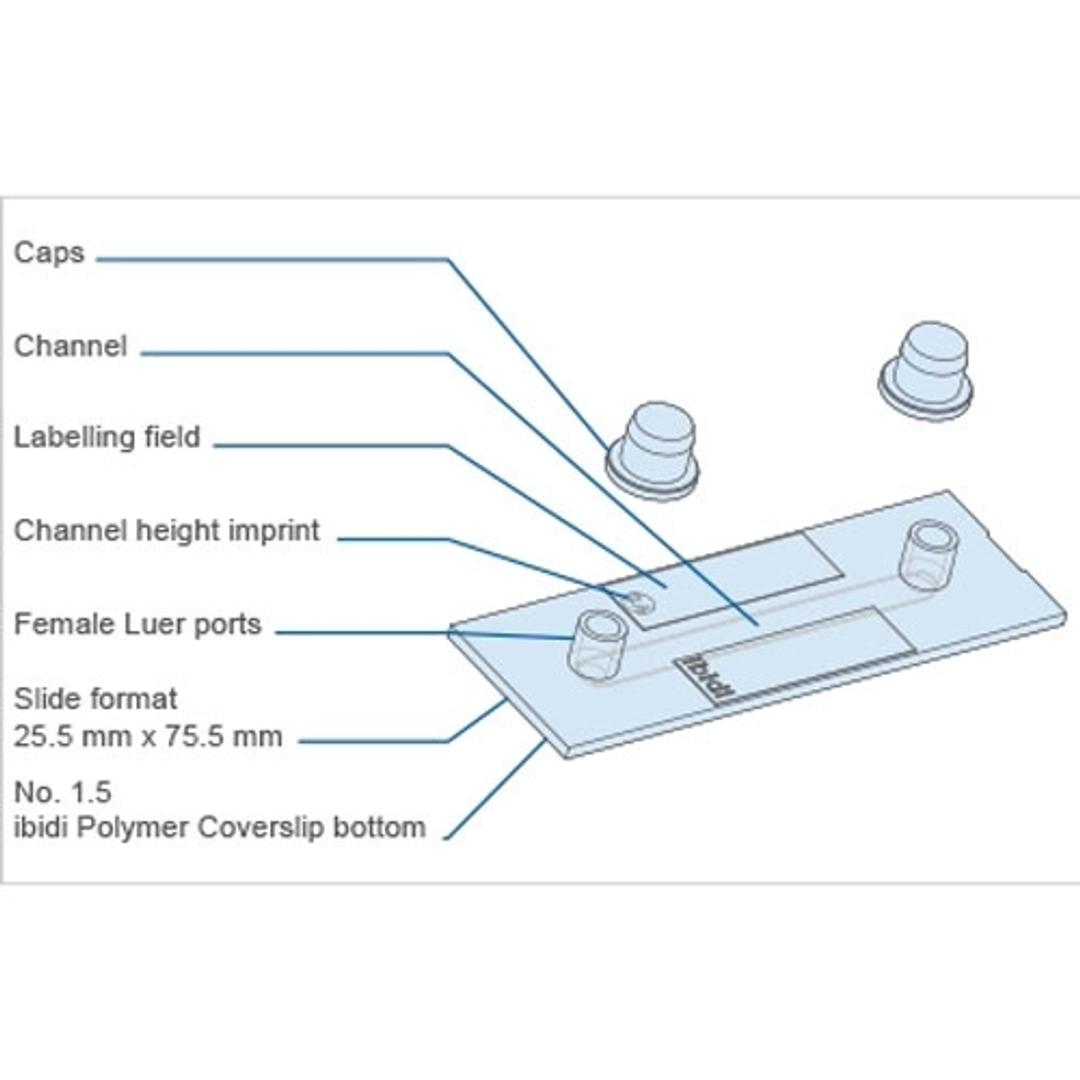 Caps

Channel

Labelling field

Channel height imprint

Female Luer ports

Slide format
25.5 mm x 75.5 mm

No. 1.5
ibidi Polymer Coverslip bottom

ibidi