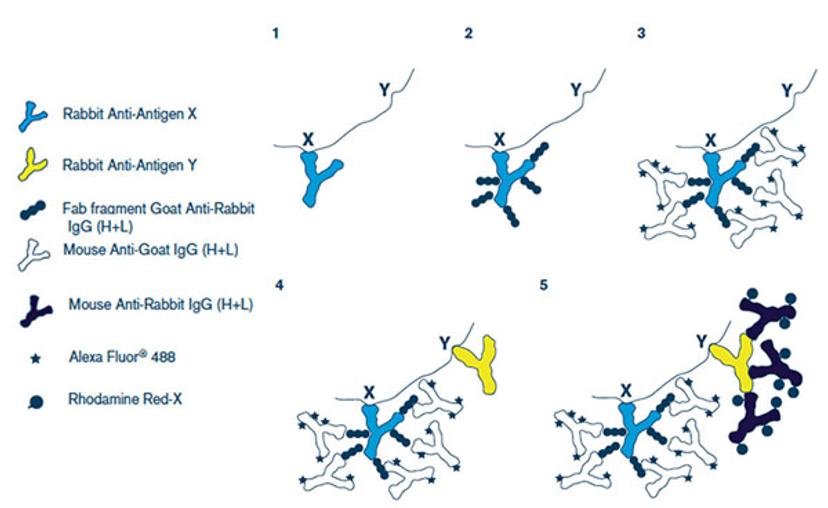 Rabbit Anti-Antigen X

Rabbit Anti-Antigen Y

Fab fragment Goat Anti-Rabbit IgG (H+L)

Mouse Anti-Goat IgG (H+L)

Mouse Anti-Rabbit IgG (H+L)

Alexa Fluor® 488

Rhodamine Red-X

1

Y

X

2

Y

X

3

Y

X

4

Y

X

5

Y

X