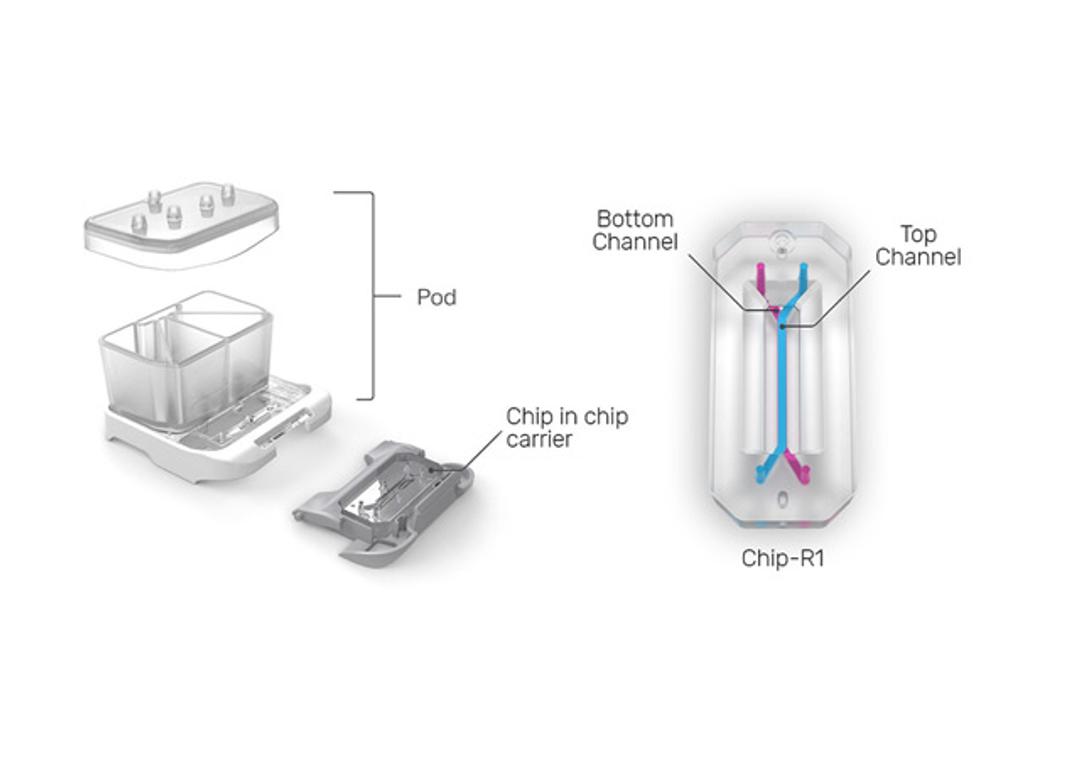 Pod

Chip in chip carrier

Bottom Channel

Top Channel

Chip-R1