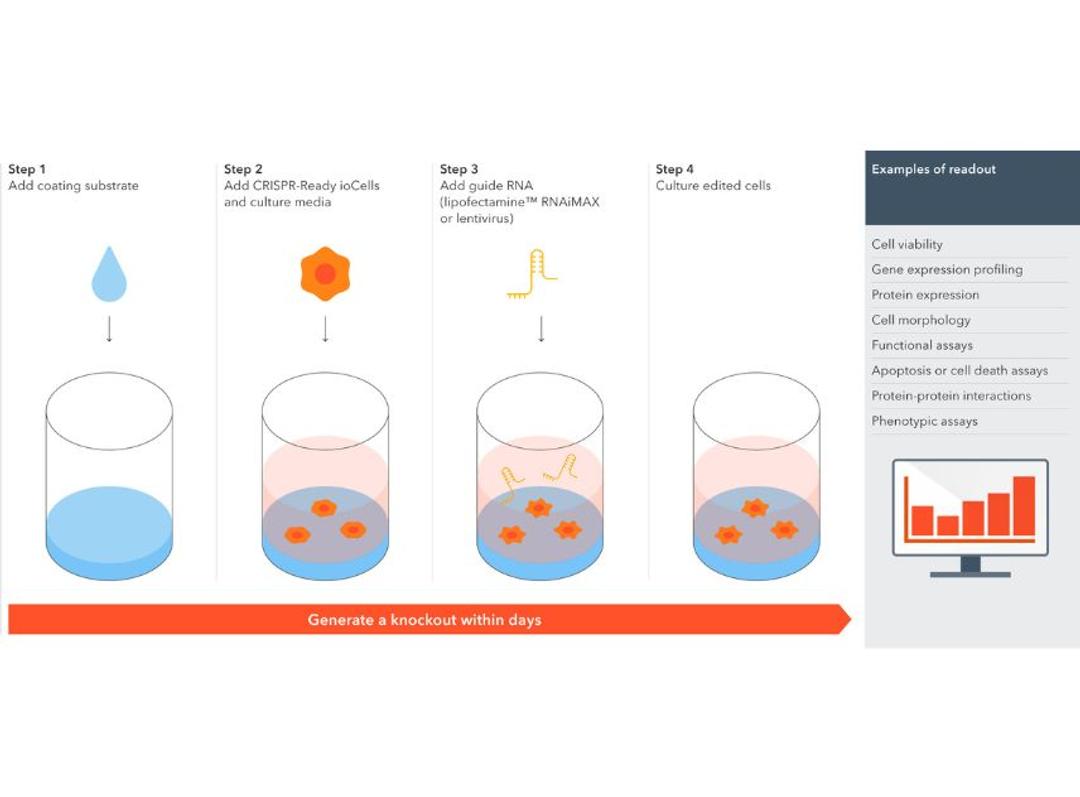 Step 1
Add coating substrate

Step 2
Add CRISPR-Ready ioCells and culture media

Step 3
Add guide RNA (lipofectamine™ RNAiMAX or lentivirus)

Step 4
Culture edited cells

Generate a knockout within days

Examples of readout

Cell viability
Gene expression profiling
Protein expression
Cell morphology
Functional assays
Apoptosis or cell death assays
Protein-protein interactions
Phenotypic assays