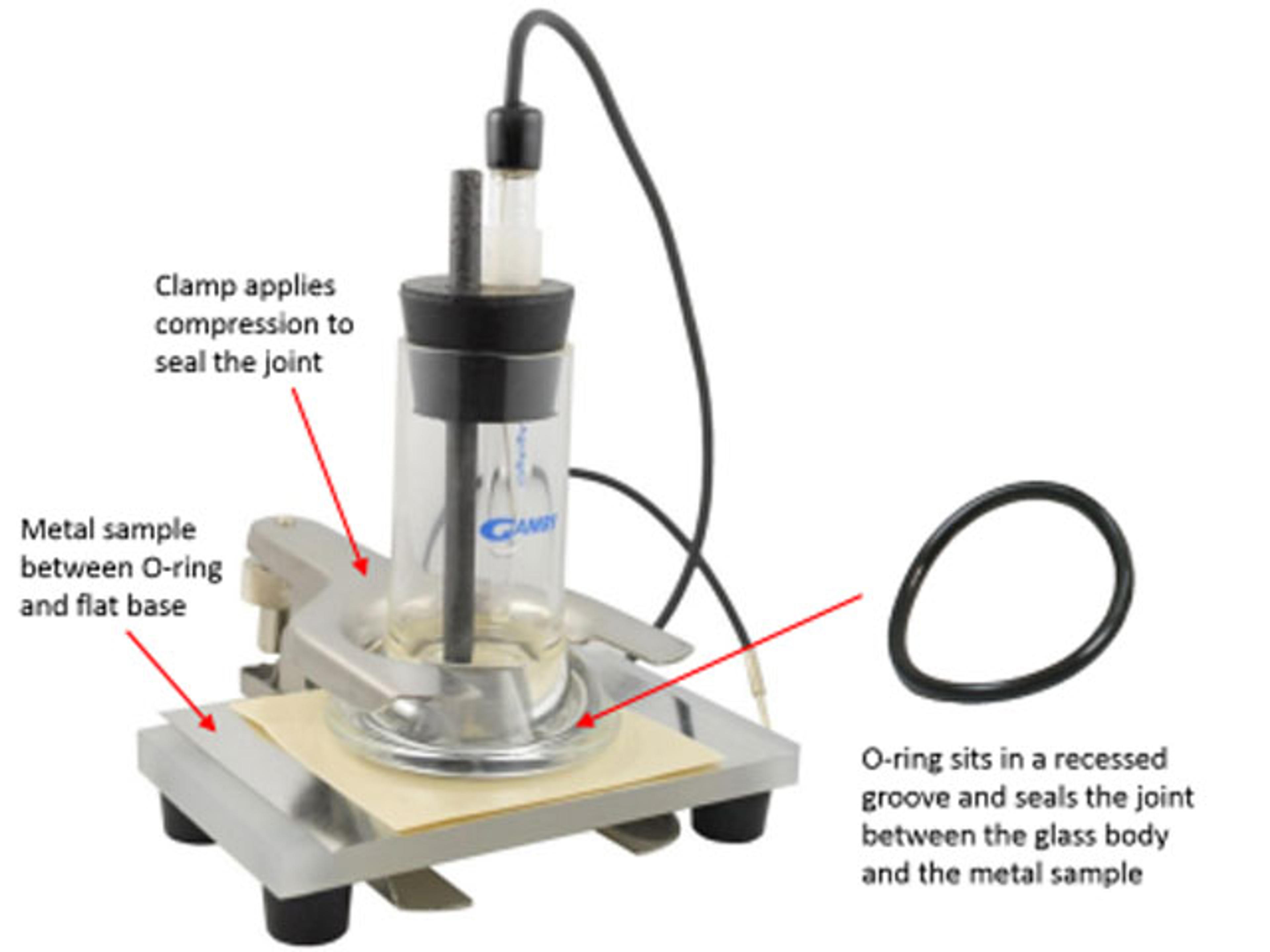 Clamp applies compression to seal the joint

Metal sample between O-ring and flat base

GAMRY

O-ring sits in a recessed groove and seals the joint between the glass body and the metal sample