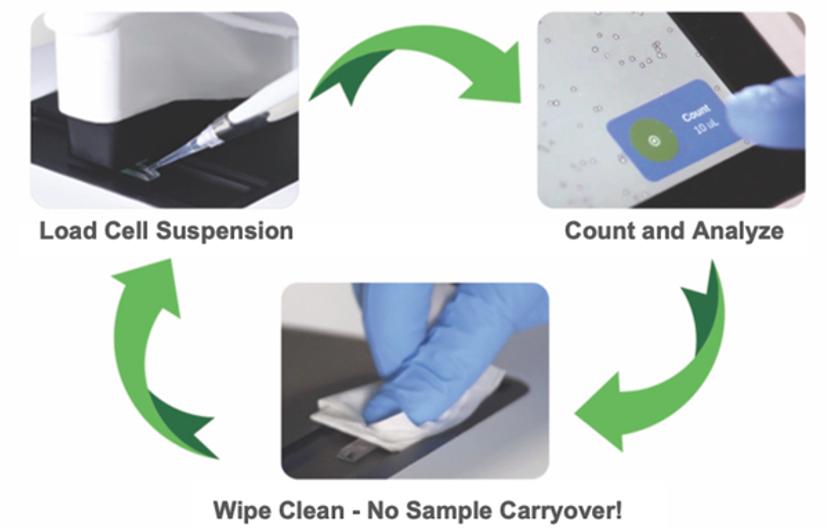 Load Cell Suspension

Count
10 uL

Count and Analyze

Wipe Clean - No Sample Carryover!