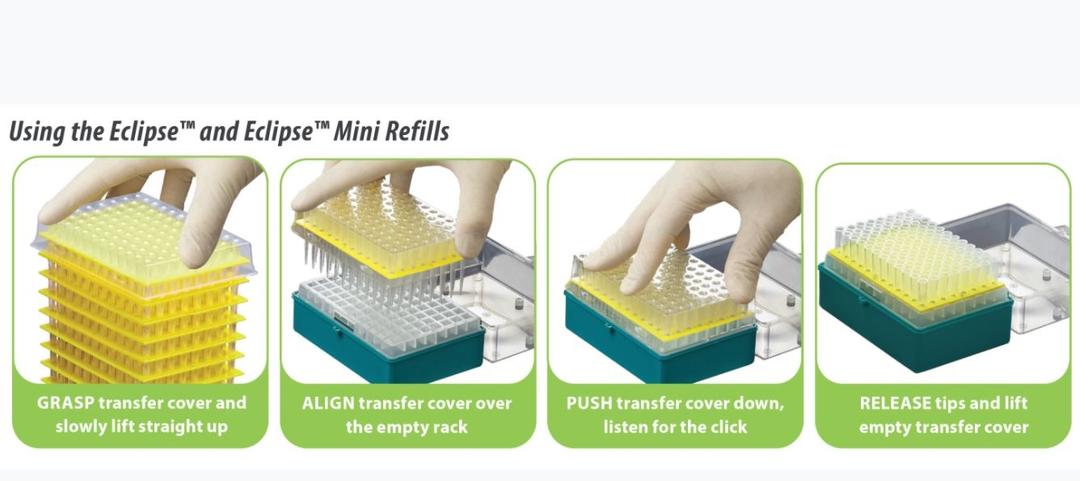 Using the Eclipse™ and Eclipse™ Mini Refills

GRASP transfer cover and slowly lift straight up

ALIGN transfer cover over the empty rack

PUSH transfer cover down, listen for the click

RELEASE tips and lift empty transfer cover