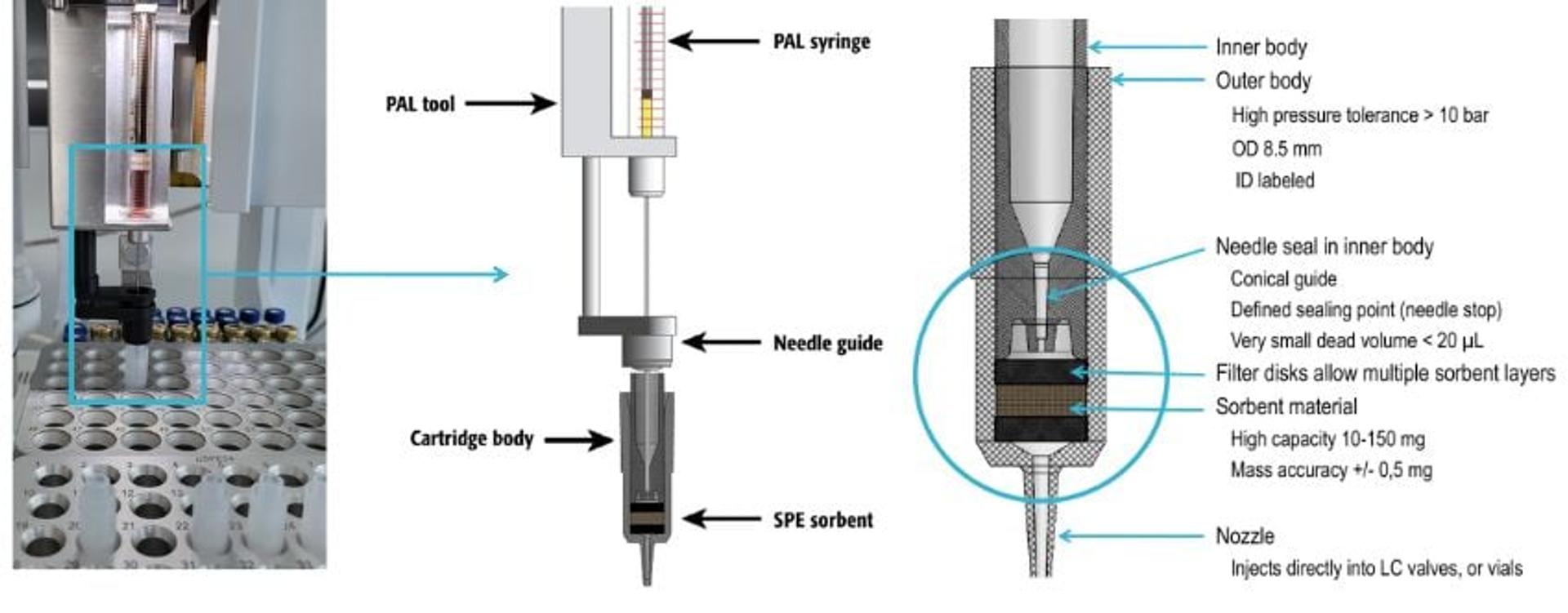 PAL syringe

PAL tool

Needle guide

Cartridge body

SPE sorbent

Inner body

Outer body

High pressure tolerance > 10 bar

OD 8.5 mm

ID labeled

Needle seal in inner body

Conical guide

Defined sealing point (needle stop)

Very small dead volume < 20 µL

Filter disks allow multiple sorbent layers

Sorbent material

High capacity 10-150 mg

Mass accuracy +/- 0,5 mg

Nozzle

Injects directly into LC valves, or vials