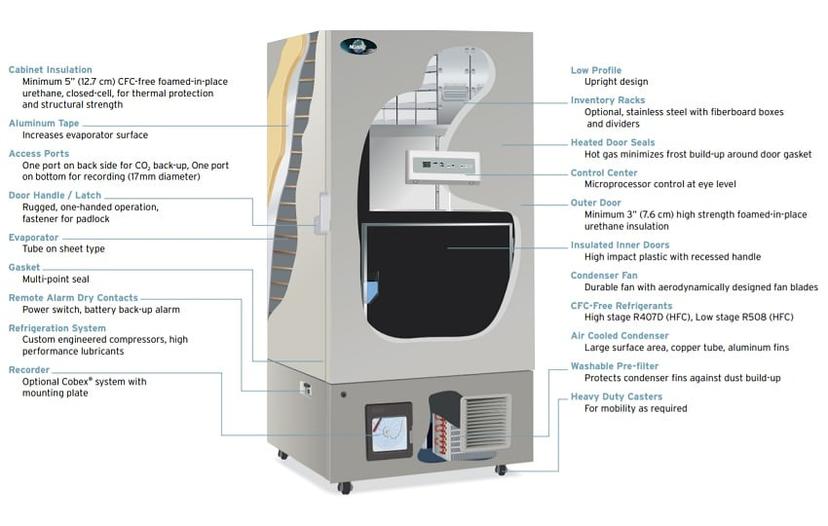 Cabinet Insulation
Minimum 5" (12.7 cm) CFC-free foamed-in-place urethane, closed-cell, for thermal protection and structural strength

Aluminum Tape
Increases evaporator surface

Access Ports
One port on back side for $CO_2$ back-up, One port on bottom for recording (17mm diameter)

Door Handle / Latch
Rugged, one-handed operation, fastener for padlock

Evaporator
Tube on sheet type

Gasket
Multi-point seal

Remote Alarm Dry Contacts
Power switch, battery back-up alarm

Refrigeration System
Custom engineered compressors, high performance lubricants

Recorder
Optional Cobex® system with mounting plate

Low Profile
Upright design

Inventory Racks
Optional, stainless steel with fiberboard boxes and dividers

Heated Door Seals
Hot gas minimizes frost build-up around door gasket

Control Center
Microprocessor control at eye level

Outer Door
Minimum 3" (7.6 cm) high strength foamed-in-place urethane insulation

Insulated Inner Doors
High impact plastic with recessed handle

Condenser Fan
Durable fan with aerodynamically designed fan blades

CFC-Free Refrigerants
High stage R407D (HFC), Low stage R508 (HFC)

Air Cooled Condenser
Large surface area, copper tube, aluminum fins

Washable Pre-filter
Protects condenser fins against dust build-up

Heavy Duty Casters
For mobility as required