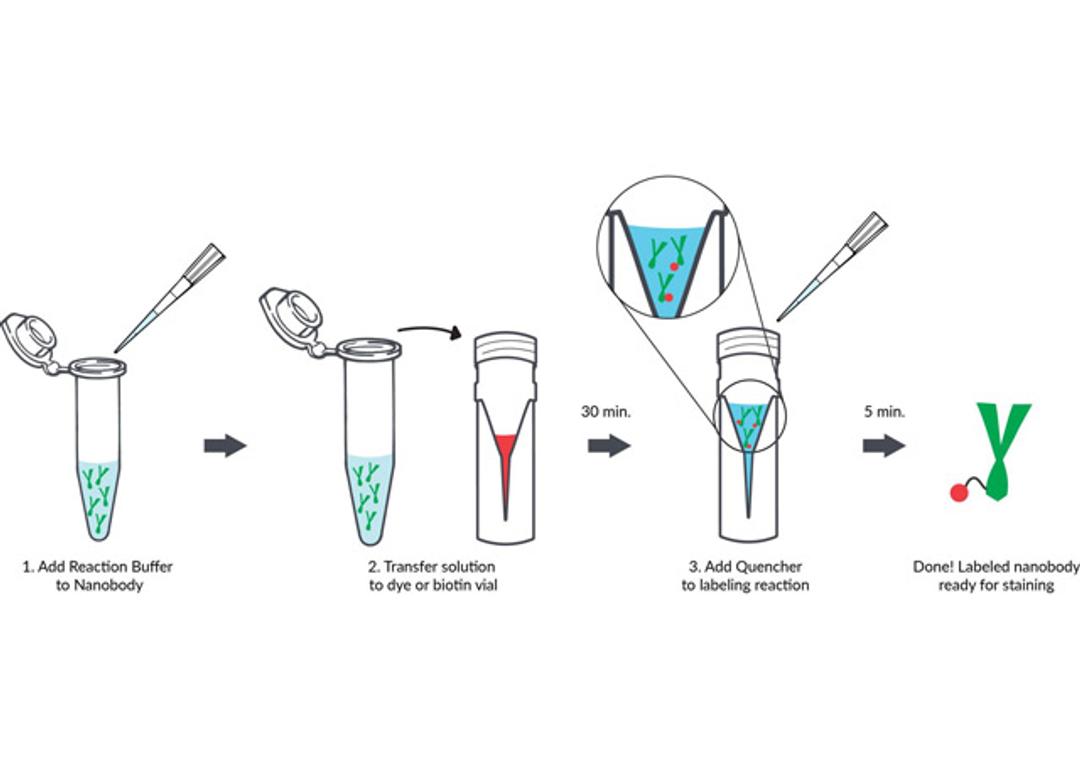 1. Add Reaction Buffer to Nanobody

2. Transfer solution to dye or biotin vial

30 min.

3. Add Quencher to labeling reaction

5 min.

Done! Labeled nanobody ready for staining